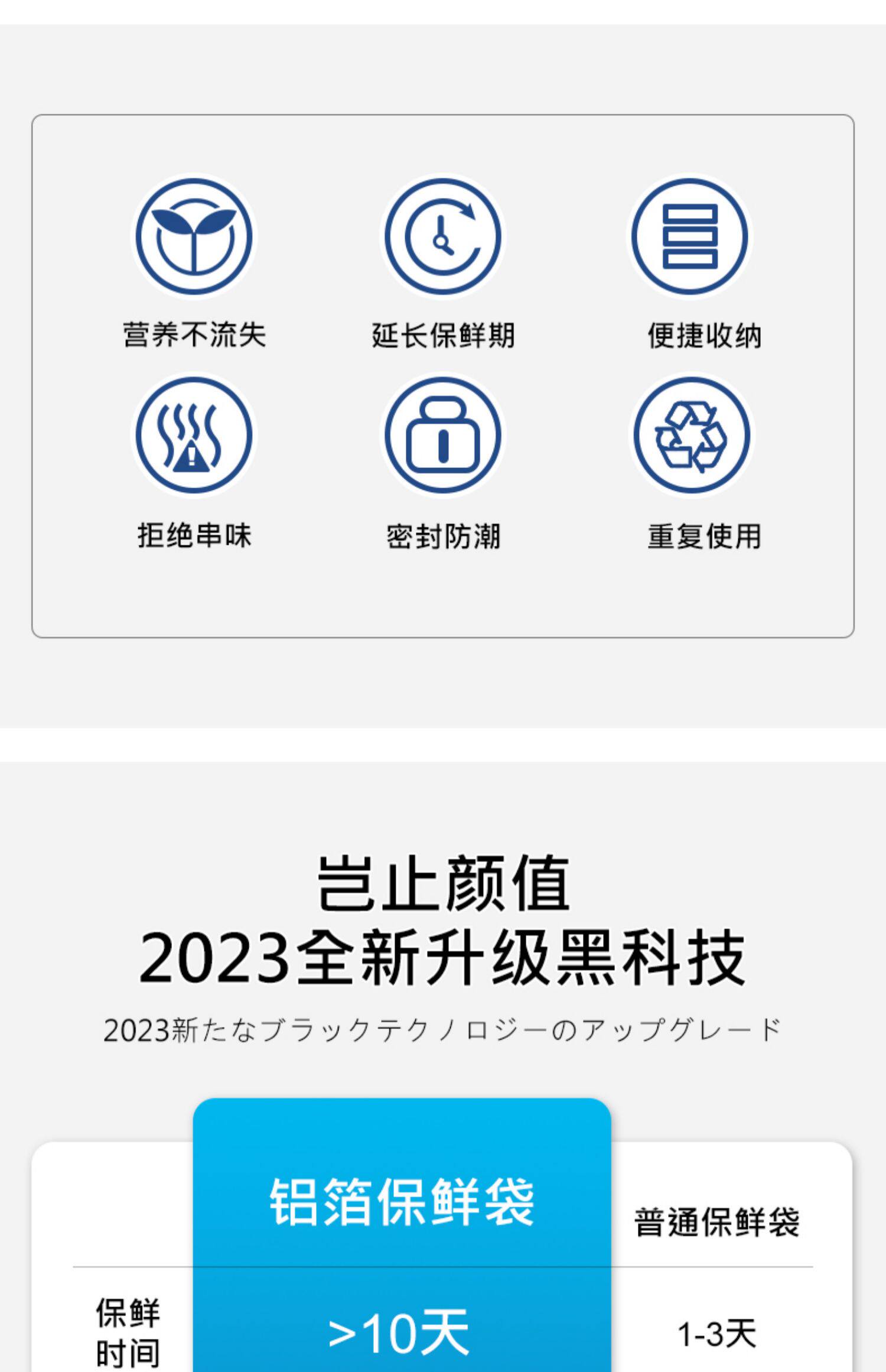 营养不流失
延长保鲜期
便捷收纳
拒绝串味
密封防潮
重复使用

岂止颜值
2023全新升级黑科技
2023新たなブラックテクノロジーのアップグレード

|  | 铝箔保鲜袋 | 普通保鲜袋 |
|---|---|---|
| 保鲜时间 | >10天 | 1-3天 |