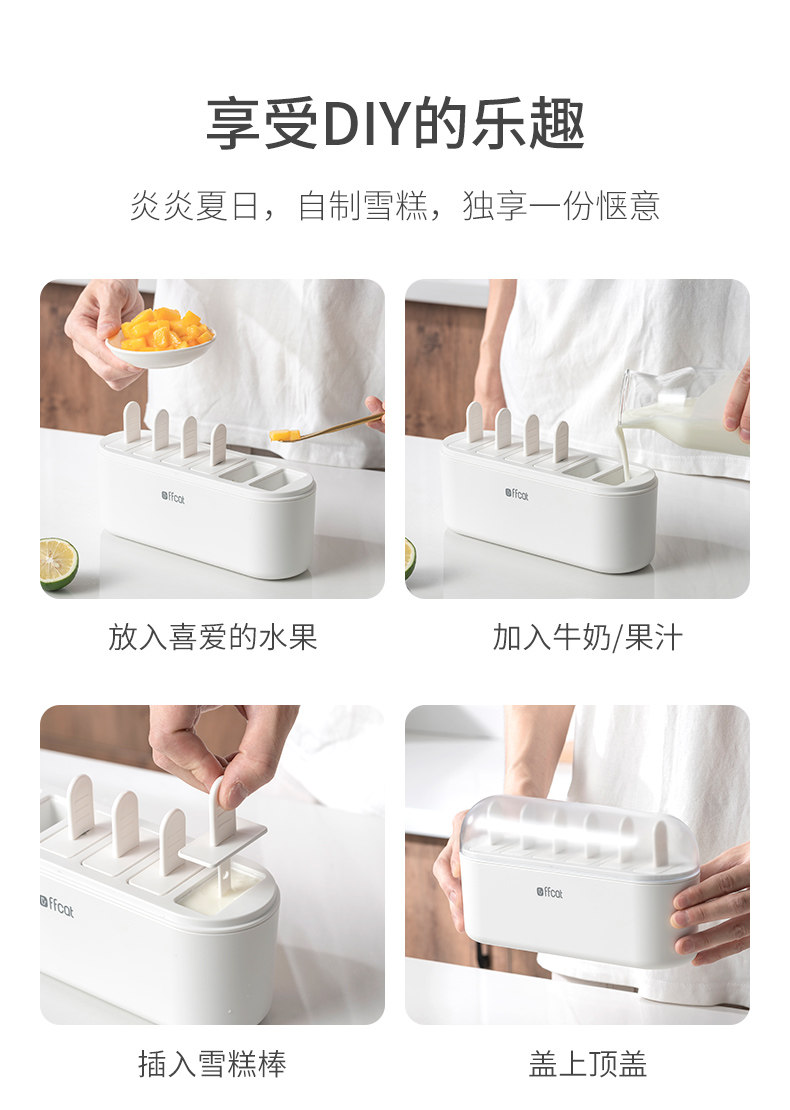 享受DIY的乐趣

炎炎夏日，自制雪糕，独享一份惬意

ffcat

放入喜爱的水果

ffcat

加入牛奶/果汁

ffcat

插入雪糕棒

ffcat

盖上顶盖