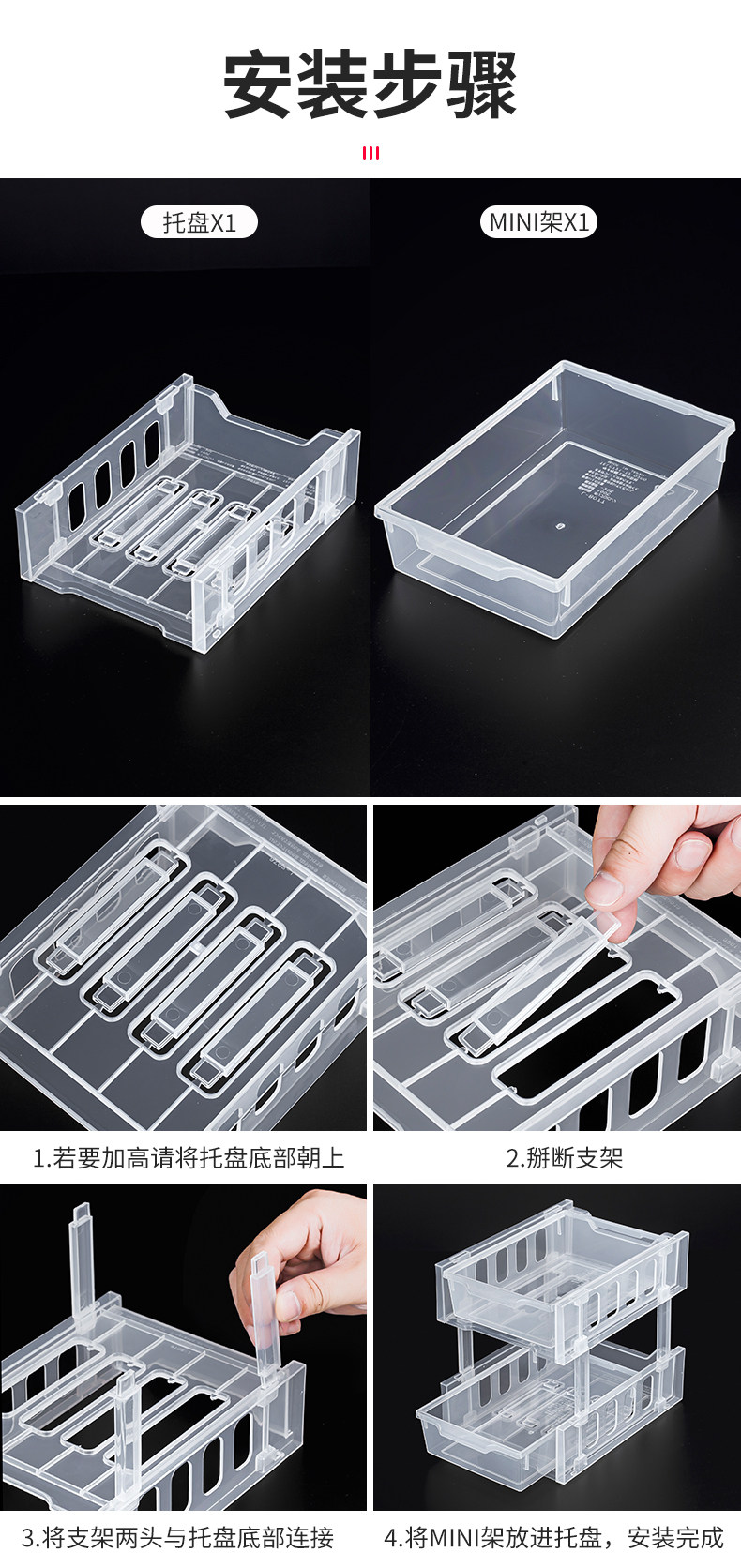 安装步骤

托盘X1

MINI架X1

1.若要加高请将托盘底部朝上

2.掰断支架

3.将支架两头与托盘底部连接

4.将MINI架放进托盘，安装完成