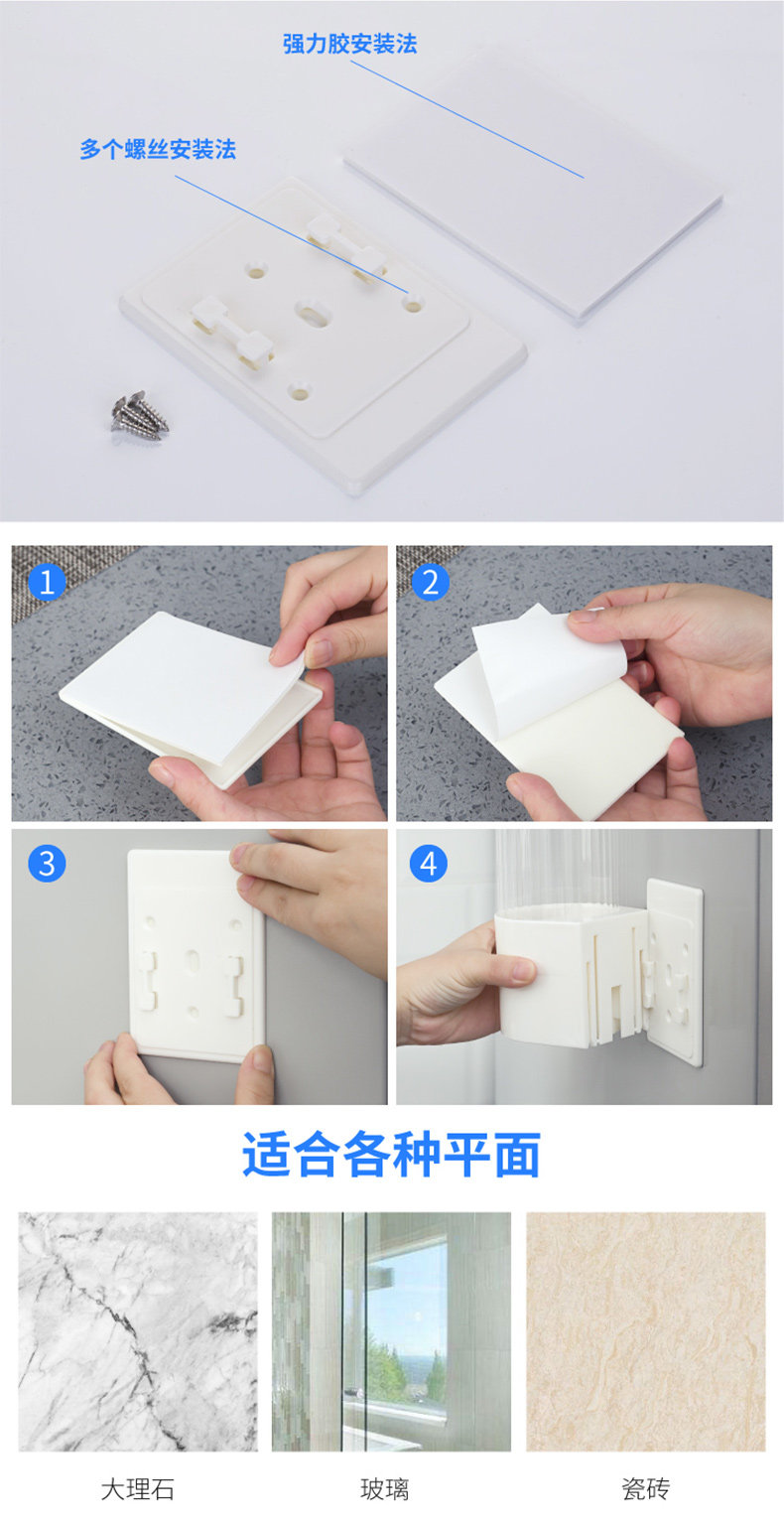 强力胶安装法

多个螺丝安装法

1

2

3

4

适合各种平面

大理石

玻璃

瓷砖