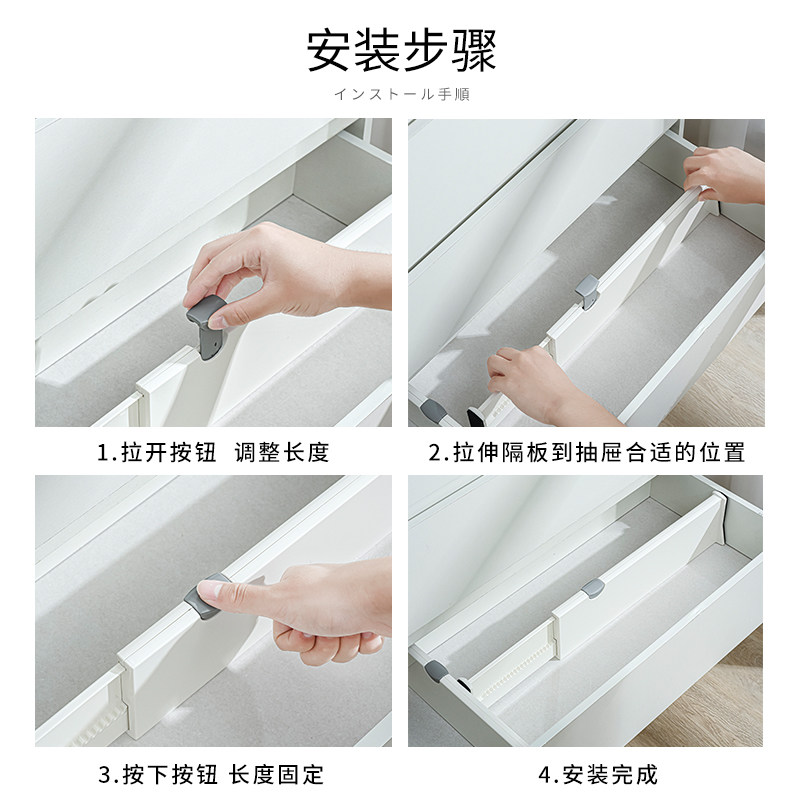 安装步骤

インストール手順

1.拉开按钮 调整长度

2.拉伸隔板到抽屉合适的位置

3.按下按钮 长度固定

4.安装完成