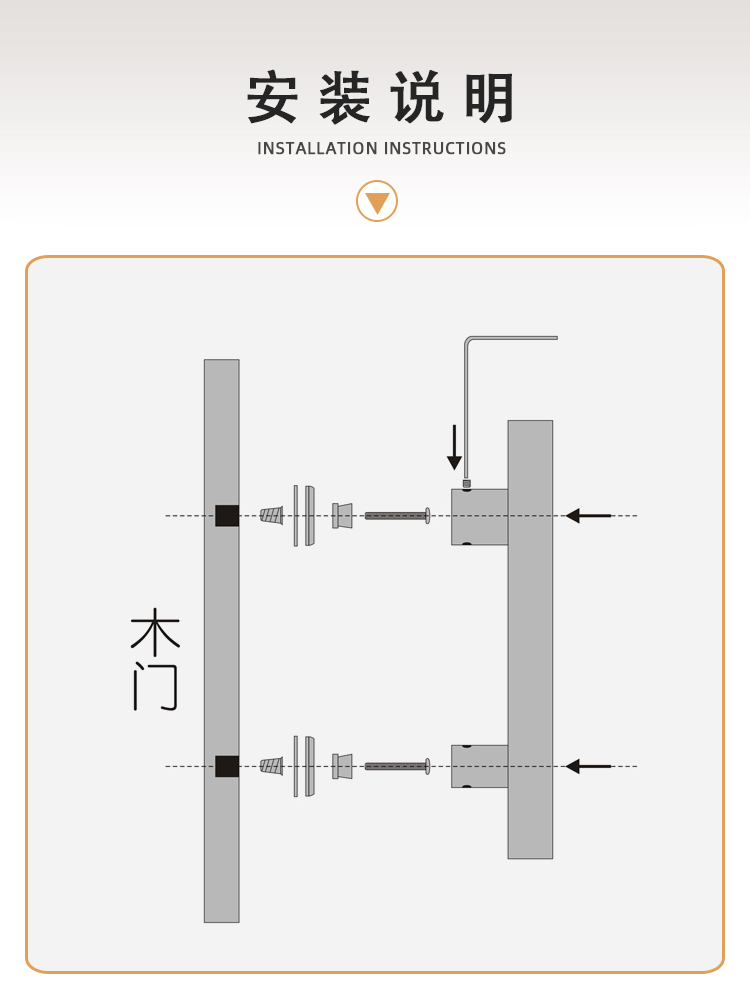 安装说明
INSTALLATION INSTRUCTIONS

木门