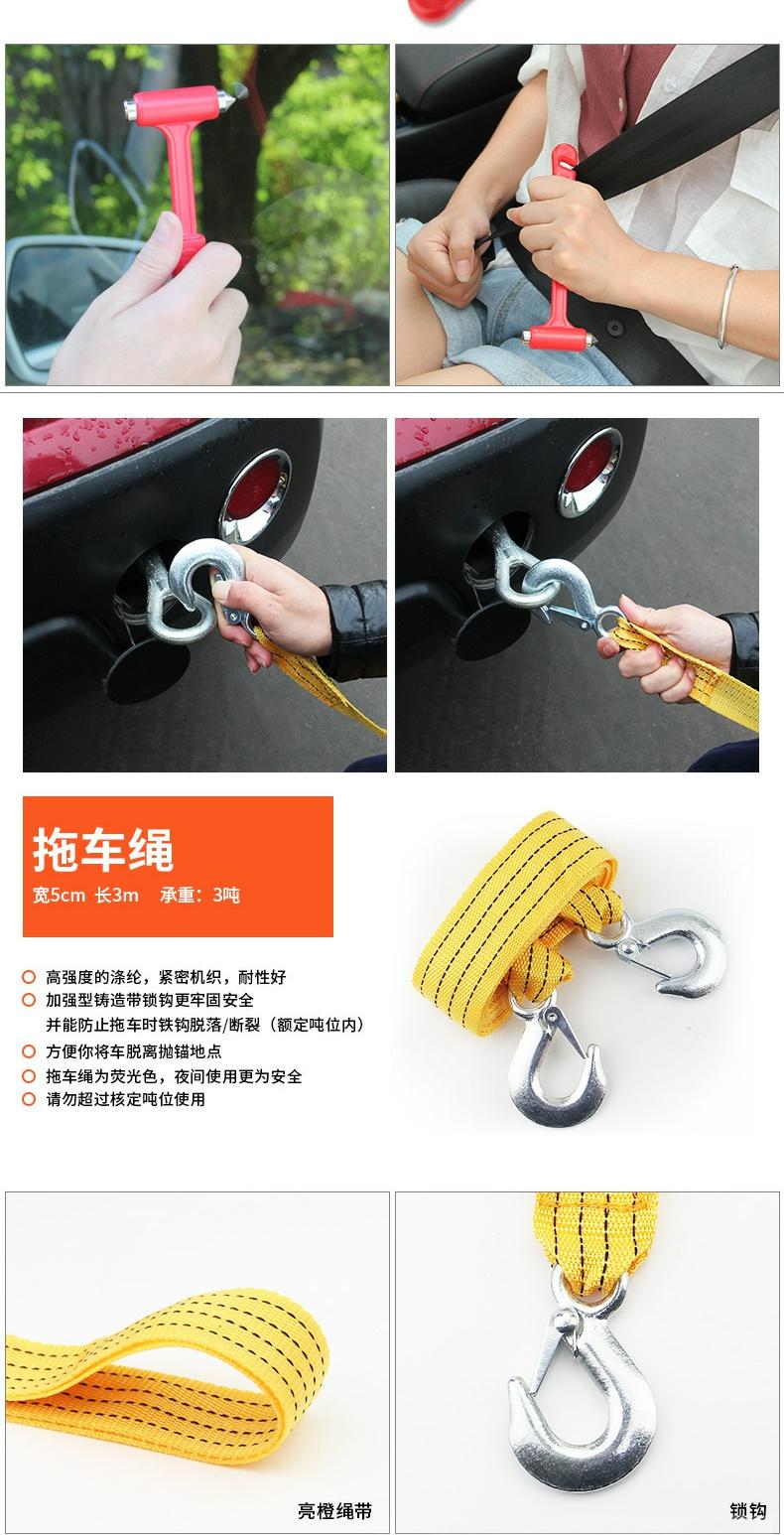 拖车绳

宽5cm 长3m 承重：3吨

高强度的涤纶，紧密机织，耐性好
加强型铸造带锁钩更牢固安全
并能防止拖车时铁钩脱落/断裂（额定吨位内）
方便你将车脱离抛锚地点
拖车绳为荧光色，夜间使用更为安全
请勿超过核定吨位使用

亮橙绳带

锁钩