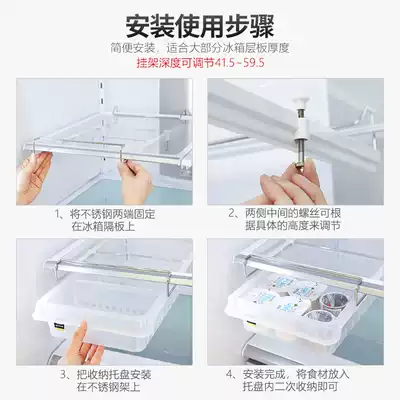 安装使用步骤

简便安装，适合大部分冰箱层板厚度

挂架深度可调节41.5~59.5

1、将不锈钢两端固定在冰箱隔板上

2、两侧中间的螺丝可根据具体的高度来调节

3、把收纳托盘安装在不锈钢架上

4、安装完成，将食材放入托盘内二次收纳即可