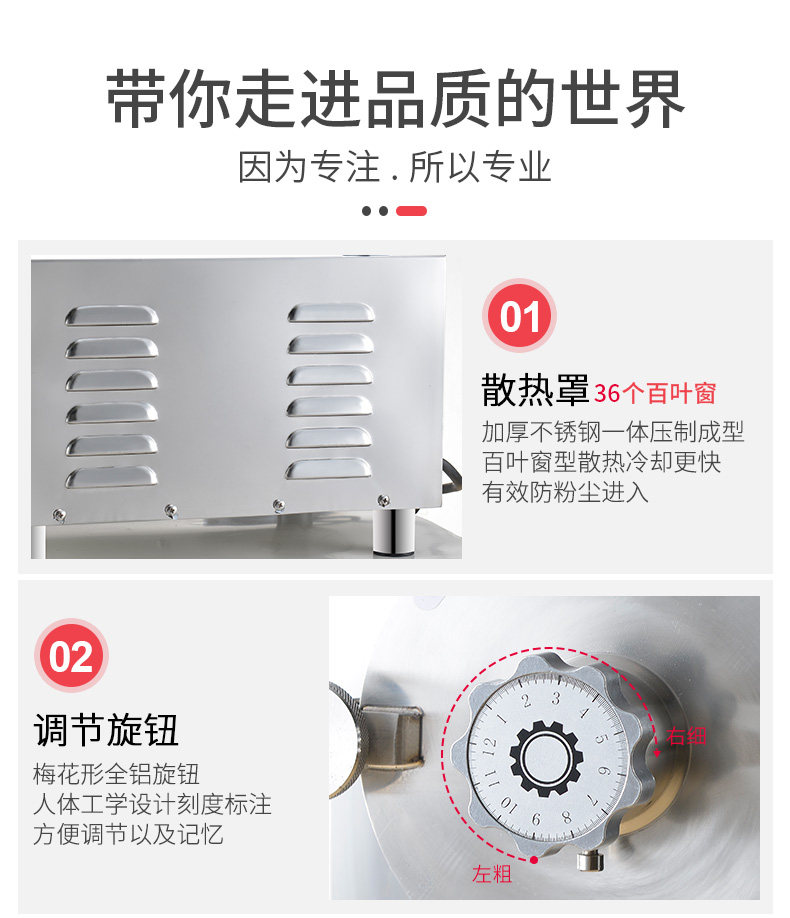 带你走进品质的世界

因为专注 . 所以专业

01

散热罩 36个百叶窗

加厚不锈钢一体压制成型
百叶窗型散热冷却更快
有效防粉尘进入

02

调节旋钮

梅花形全铝旋钮
人体工学设计刻度标注
方便调节以及记忆

1 2 3 4 5 6 7 8 9 10 11 12

右细

左粗