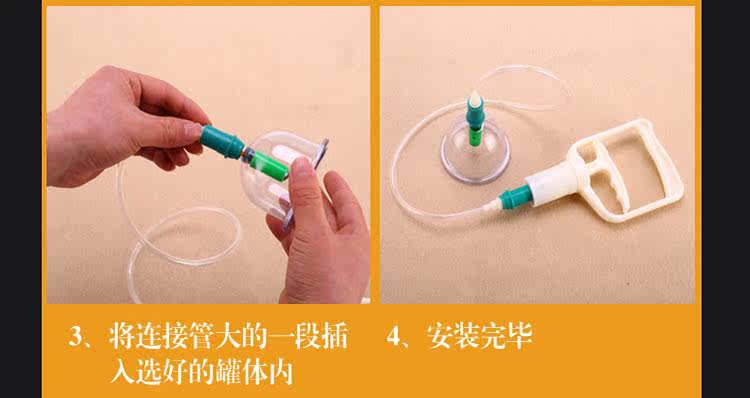 3、将连接管大的一段插入选好的罐体内

4、安装完毕