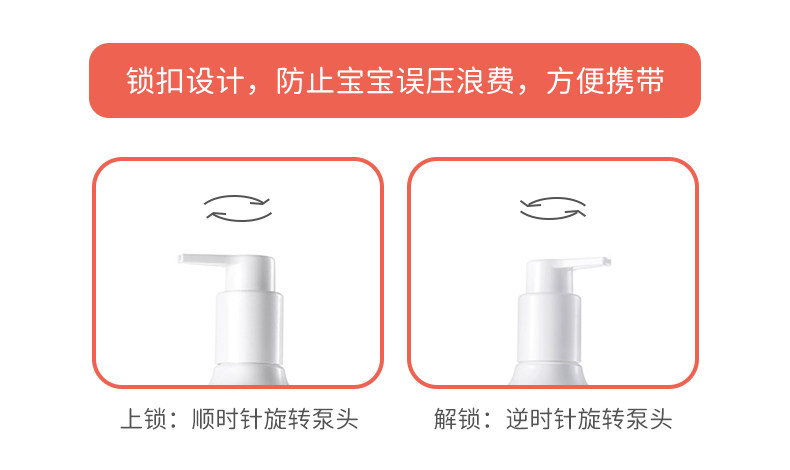 锁扣设计，防止宝宝误压浪费，方便携带

上锁：顺时针旋转泵头

解锁：逆时针旋转泵头