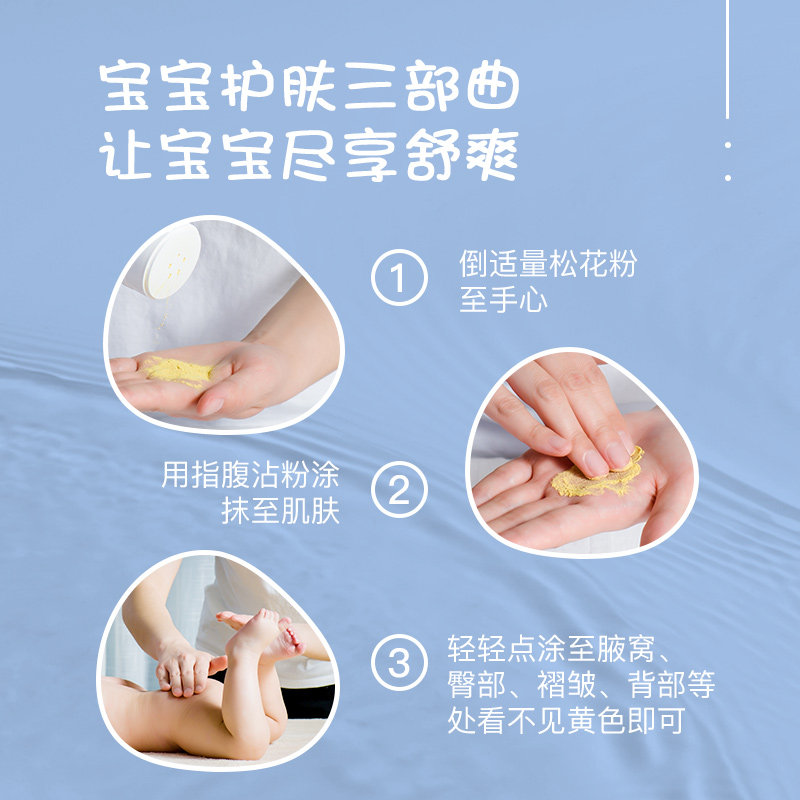 宝宝护肤三部曲
让宝宝尽享舒爽

1 倒适量松花粉至手心

用指腹沾粉涂抹至肌肤 2

3 轻轻点涂至腋窝、臀部、褶皱、背部等处看不见黄色即可