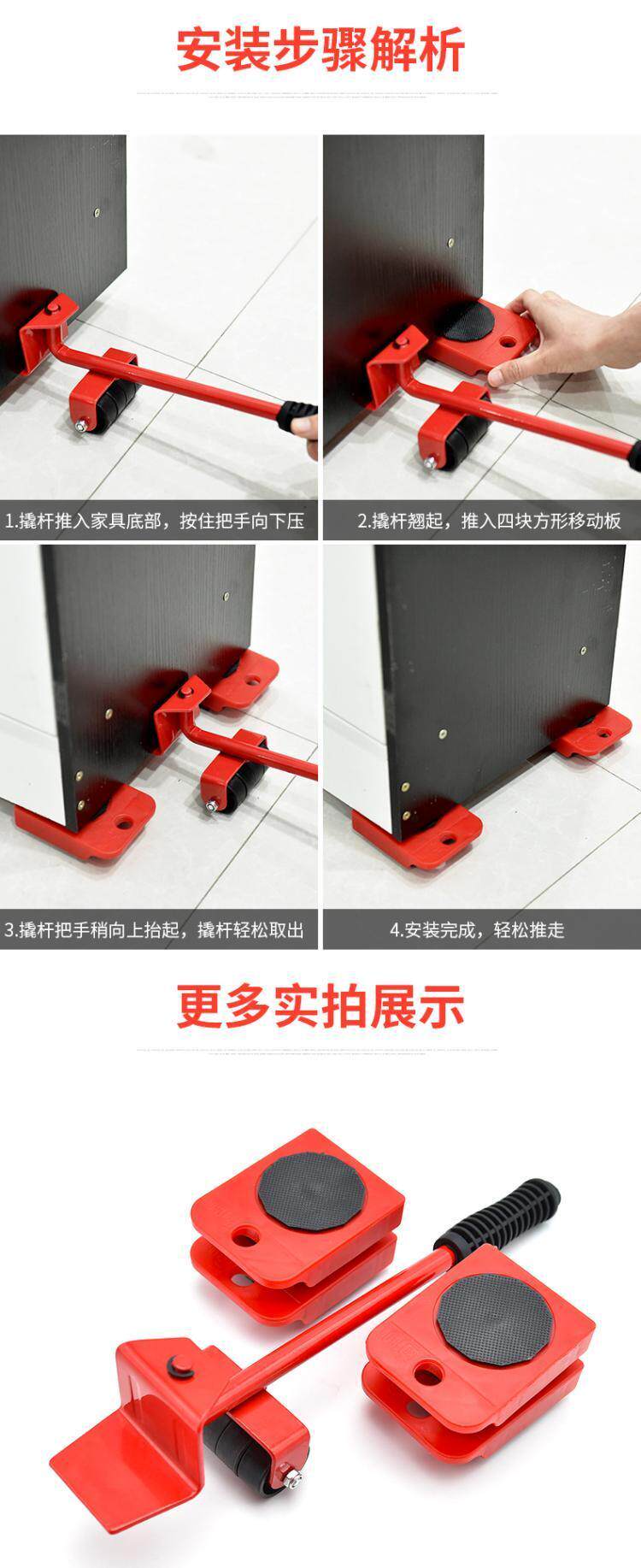 安装步骤解析

1.撬杆推入家具底部，按住把手向下压

2.撬杆翘起，推入四块方形移动板

3.撬杆把手稍向上抬起，撬杆轻松取出

4.安装完成，轻松推走

更多实拍展示