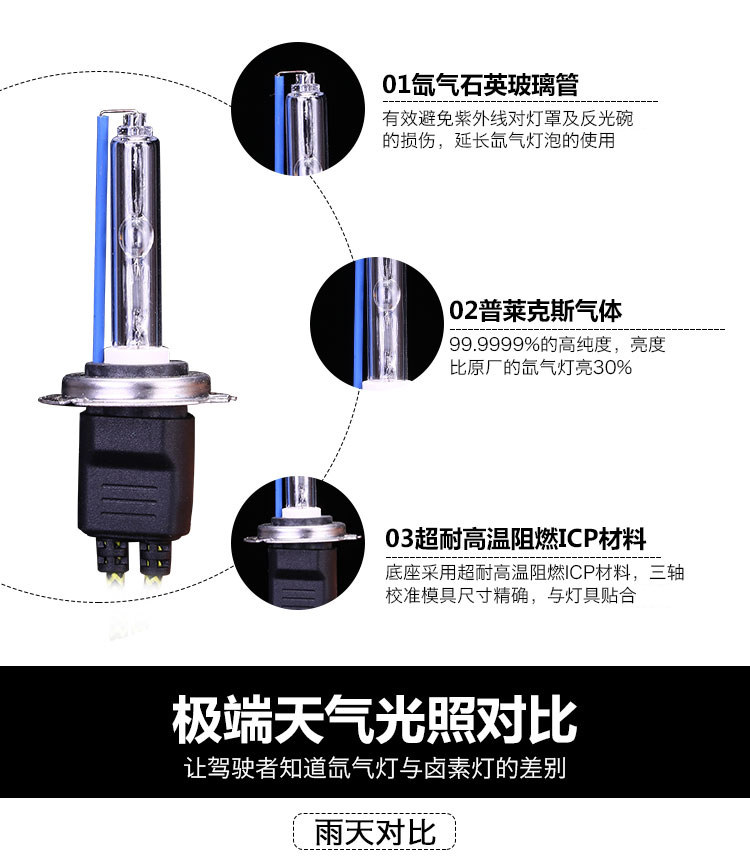 01氙气石英玻璃管
有效避免紫外线对灯罩及反光碗的损伤，延长氙气灯泡的使用

02普莱克斯气体
99.9999%的高纯度，亮度比原厂的氙气灯亮30%

03超耐高温阻燃ICP材料
底座采用超耐高温阻燃ICP材料，三轴校准模具尺寸精确，与灯具贴合

极端天气光照对比
让驾驶者知道氙气灯与卤素灯的差别

雨天对比