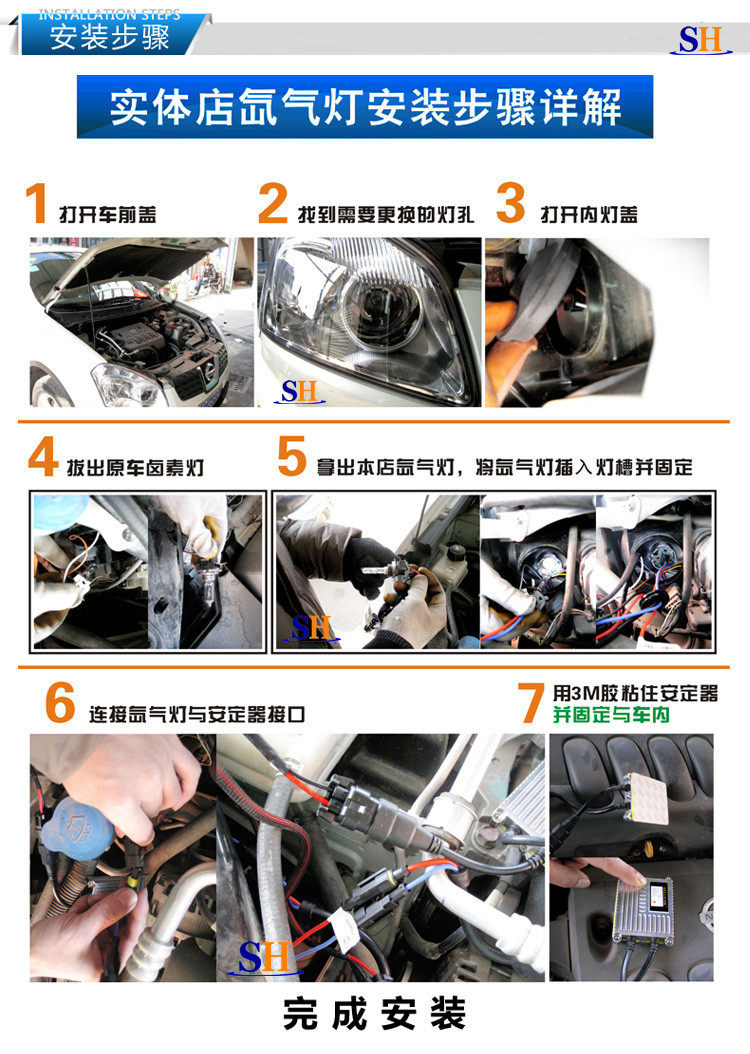 INSTALLATION STEPS
安装步骤

SH

实体店氙气灯安装步骤详解

1 打开车前盖

2 找到需要更换的灯孔

3 打开内灯盖

SH

4 拔出原车卤素灯

5 拿出本店氙气灯，将氙气灯插入灯槽并固定

SH

6 连接氙气灯与安定器接口

7 用3M胶粘住安定器 并固定与车内

SH

完成安装