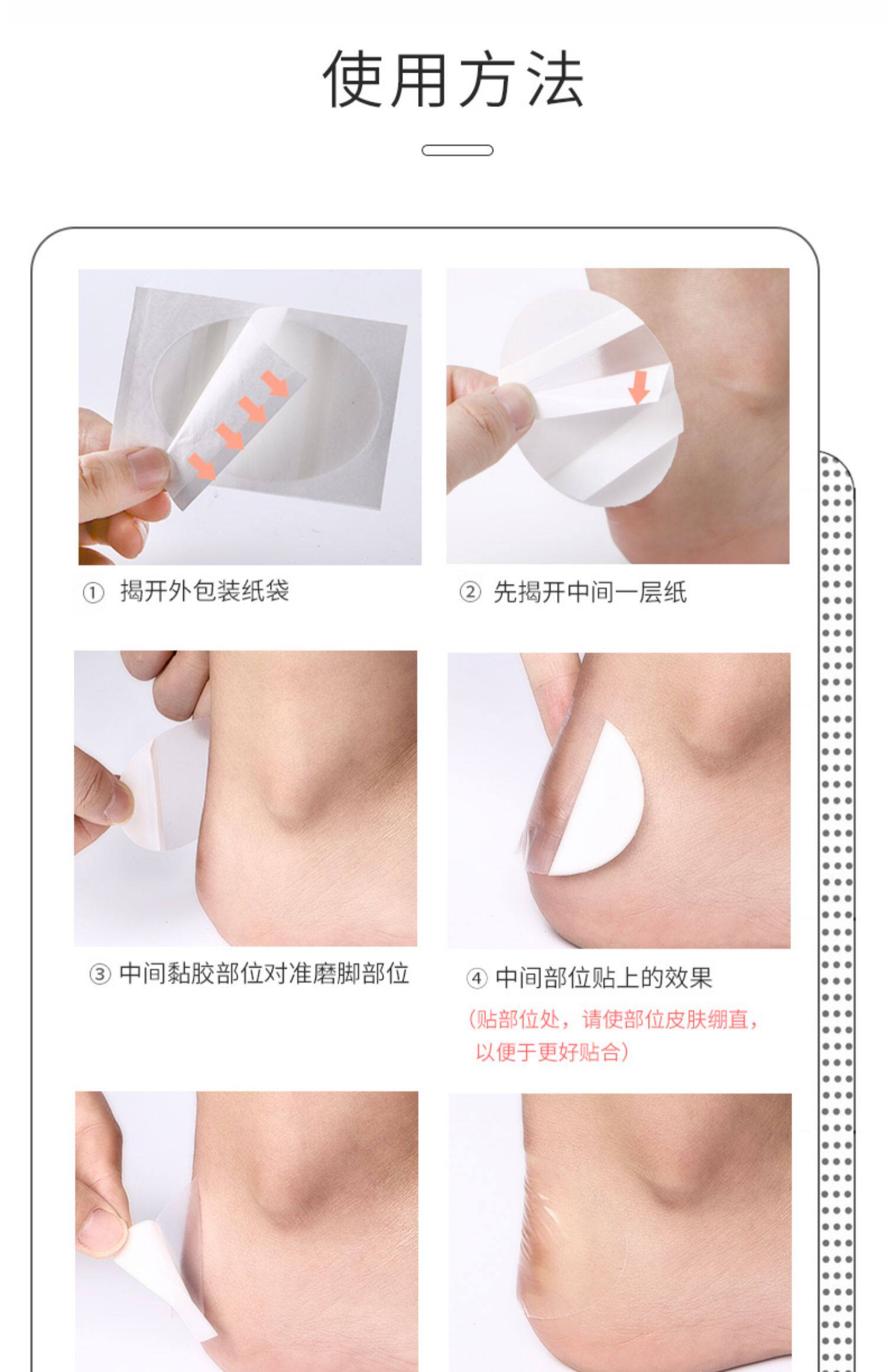 使用方法

① 揭开外包装纸袋

② 先揭开中间一层纸

③ 中间黏胶部位对准磨脚部位

④ 中间部位贴上的效果

（贴部位处，请使部位皮肤绷直，以便于更好贴合）