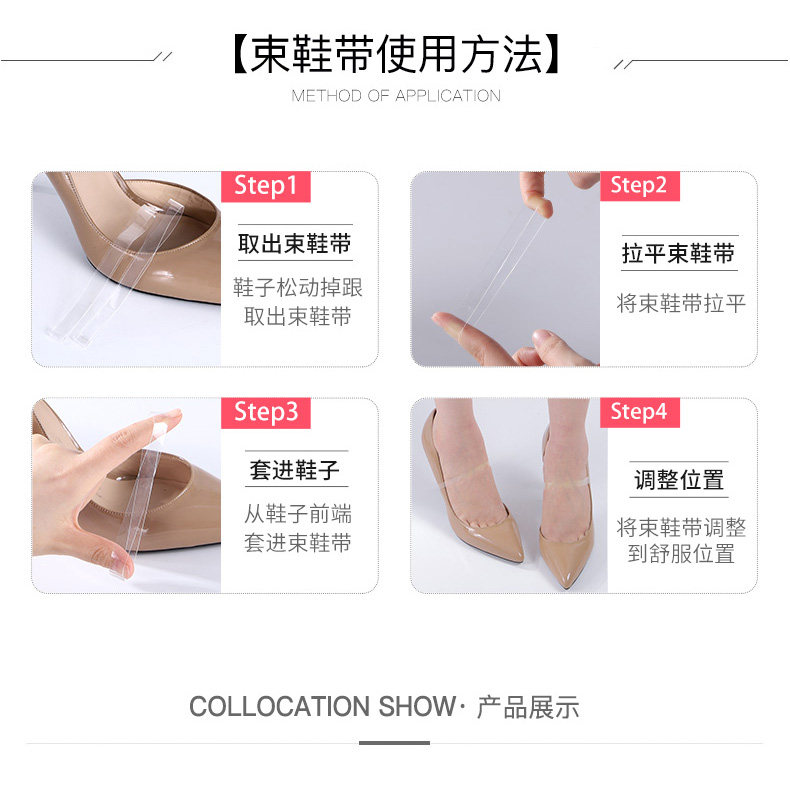 【束鞋带使用方法】

METHOD OF APPLICATION

Step1

取出束鞋带

鞋子松动掉跟
取出束鞋带

Step2

拉平束鞋带

将束鞋带拉平

Step3

套进鞋子

从鞋子前端
套进束鞋带

Step4

调整位置

将束鞋带调整
到舒服位置

COLLOCATION SHOW· 产品展示