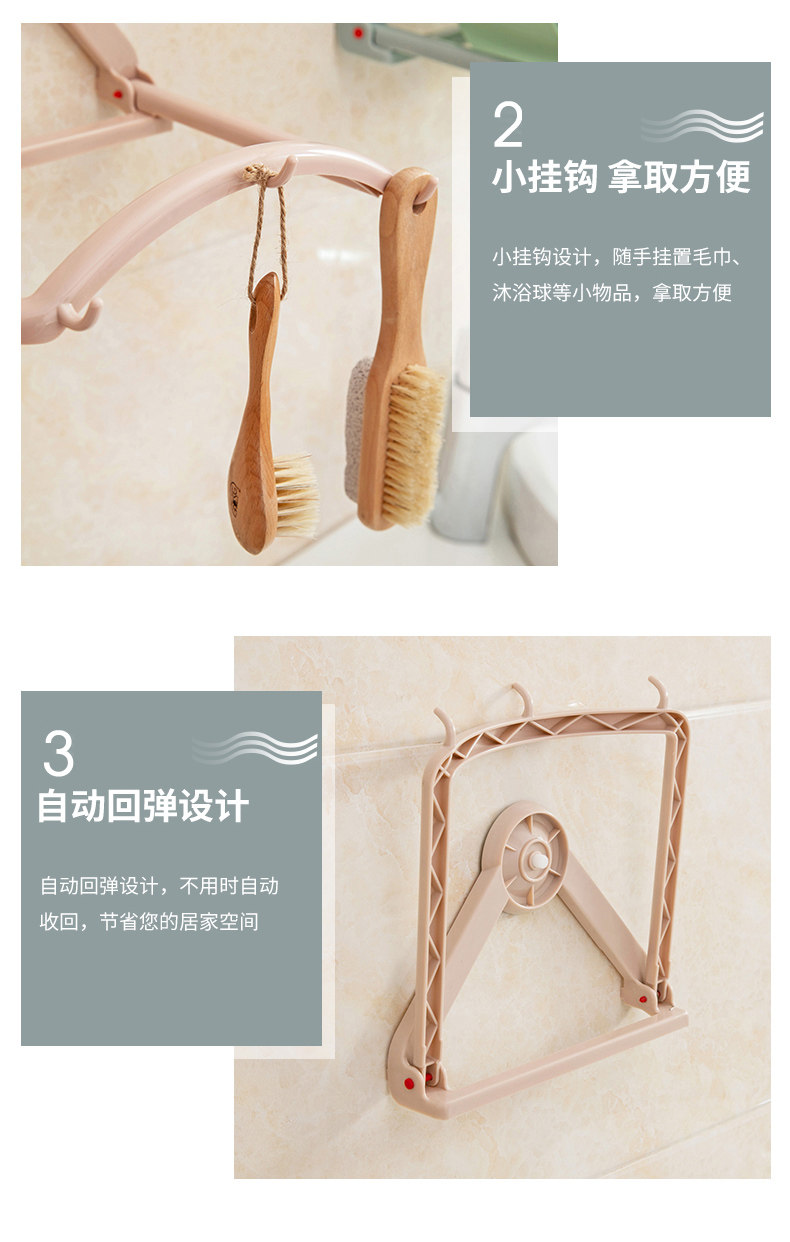 2
小挂钩 拿取方便

小挂钩设计，随手挂置毛巾、沐浴球等小物品，拿取方便

3
自动回弹设计

自动回弹设计，不用时自动收回，节省您的居家空间