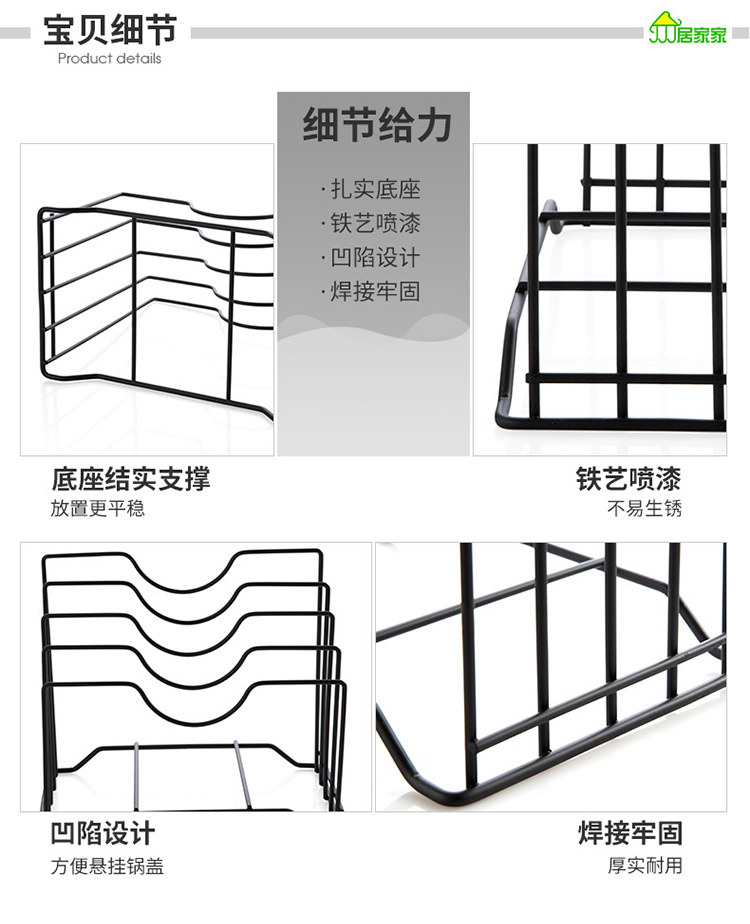 宝贝细节
Product details

居家家

细节给力
·扎实底座
·铁艺喷漆
·凹陷设计
·焊接牢固

底座结实支撑
放置更平稳

铁艺喷漆
不易生锈

凹陷设计
方便悬挂锅盖

焊接牢固
厚实耐用