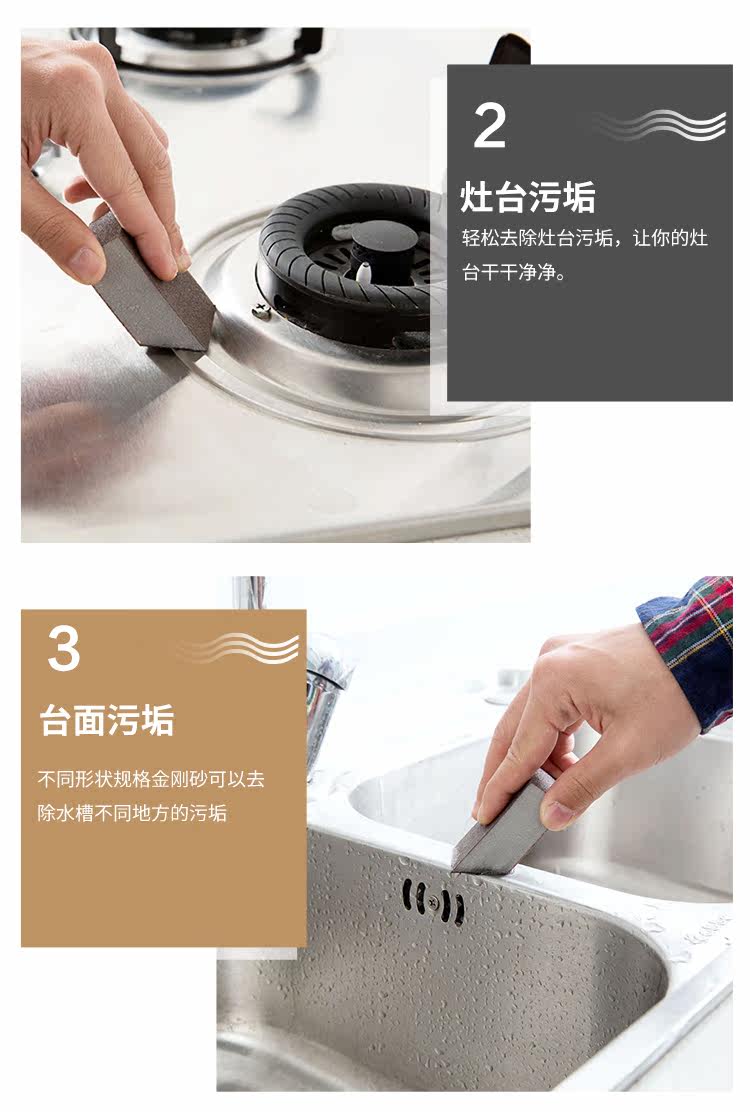 2

灶台污垢

轻松去除灶台污垢，让你的灶台干干净净。

3

台面污垢

不同形状规格金刚砂可以去除水槽不同地方的污垢