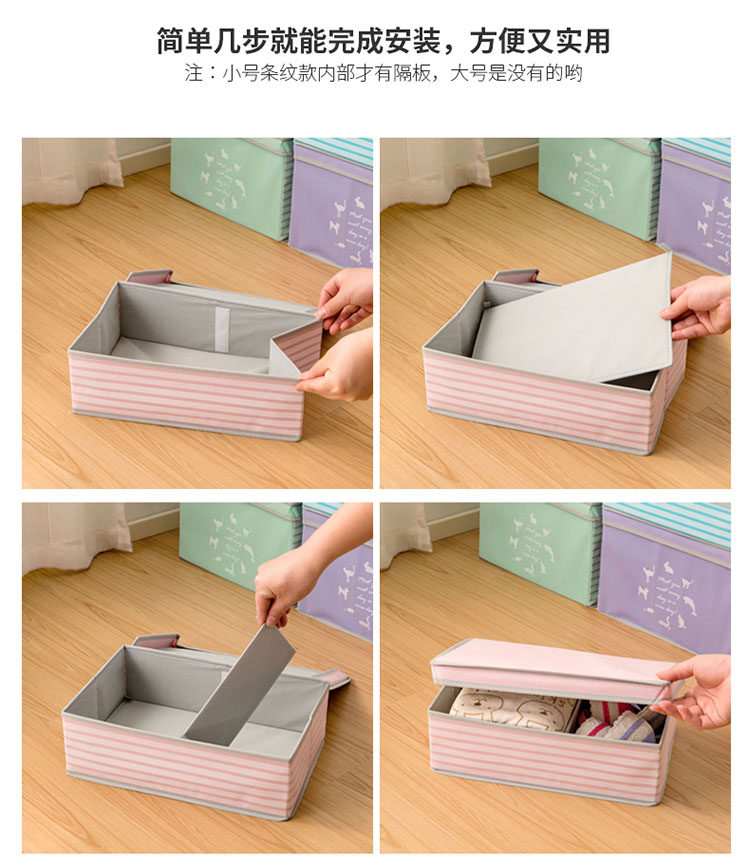 简单几步就能完成安装，方便又实用
注：小号条纹款内部才有隔板，大号是没有的哟