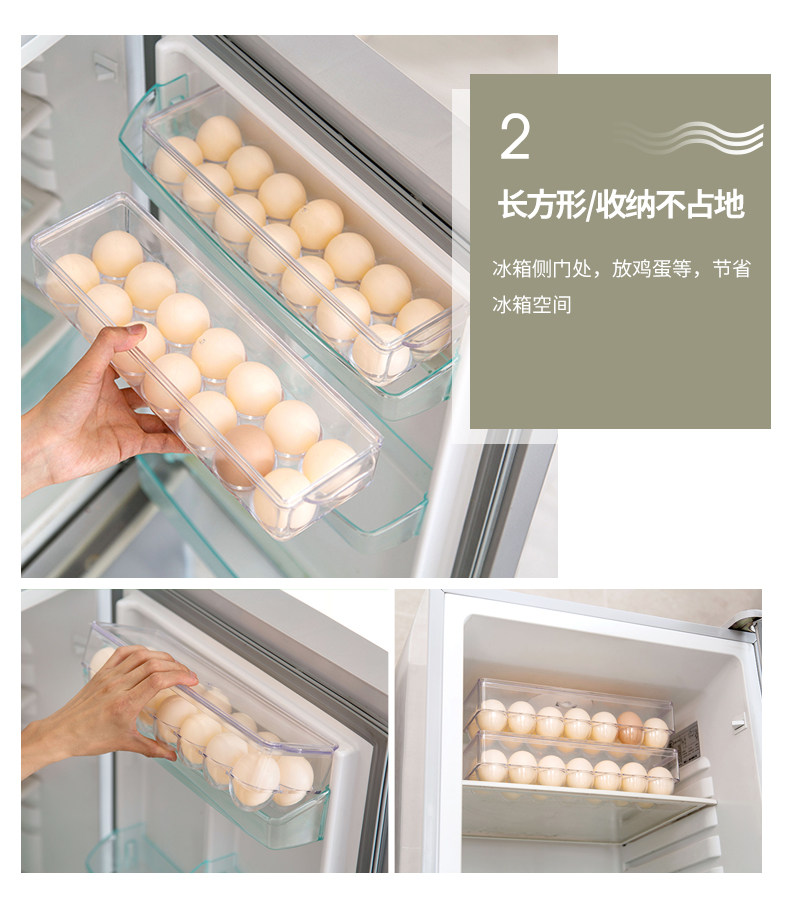 2

长方形/收纳不占地

冰箱侧门处，放鸡蛋等，节省冰箱空间