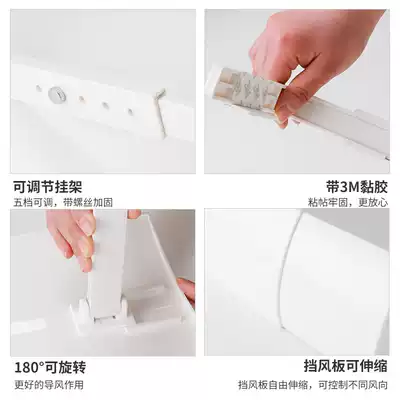 可调节挂架
五档可调，带螺丝加固

带3M黏胶
粘帖牢固，更放心

180°可旋转
更好的导风作用

挡风板可伸缩
挡风板自由伸缩，可控制不同风向