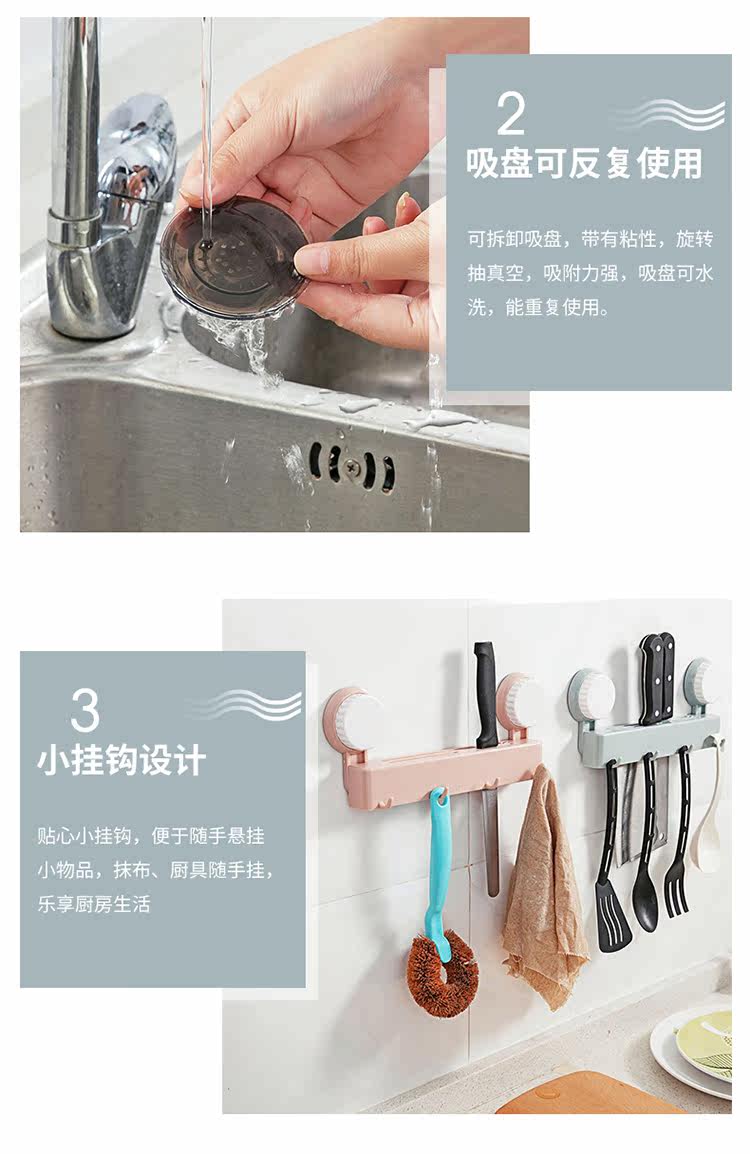 2
吸盘可反复使用

可拆卸吸盘，带有粘性，旋转抽真空，吸附力强，吸盘可水洗，能重复使用。

3
小挂钩设计

贴心小挂钩，便于随手悬挂小物品，抹布、厨具随手挂，乐享厨房生活