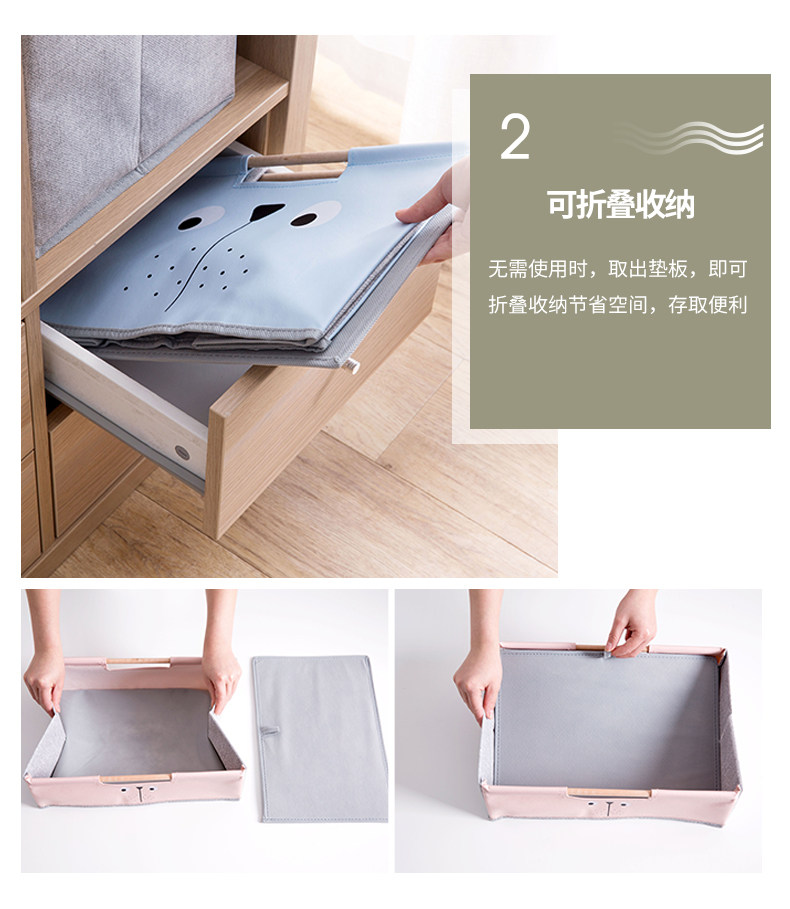 2

可折叠收纳

无需使用时，取出垫板，即可折叠收纳节省空间，存取便利