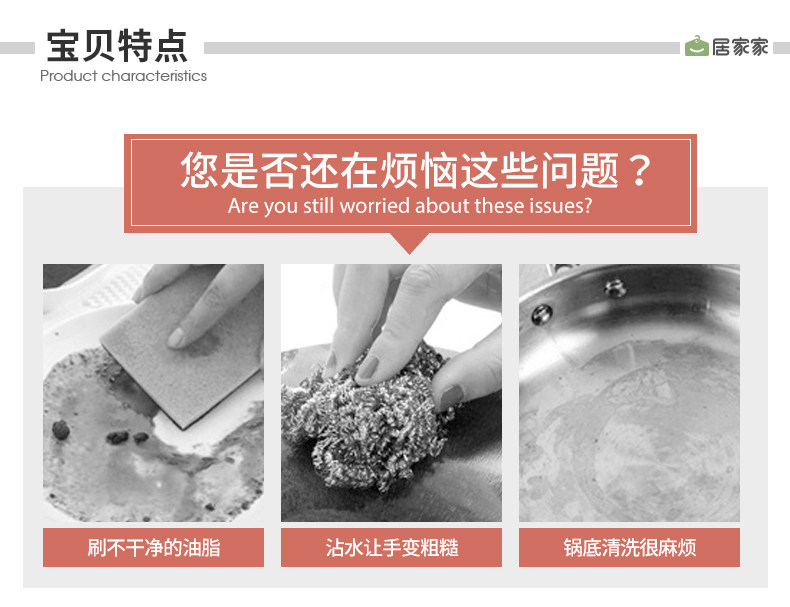 宝贝特点
Product characteristics

居家家

您是否还在烦恼这些问题？
Are you still worried about these issues?

刷不干净的油脂

沾水让手变粗糙

锅底清洗很麻烦