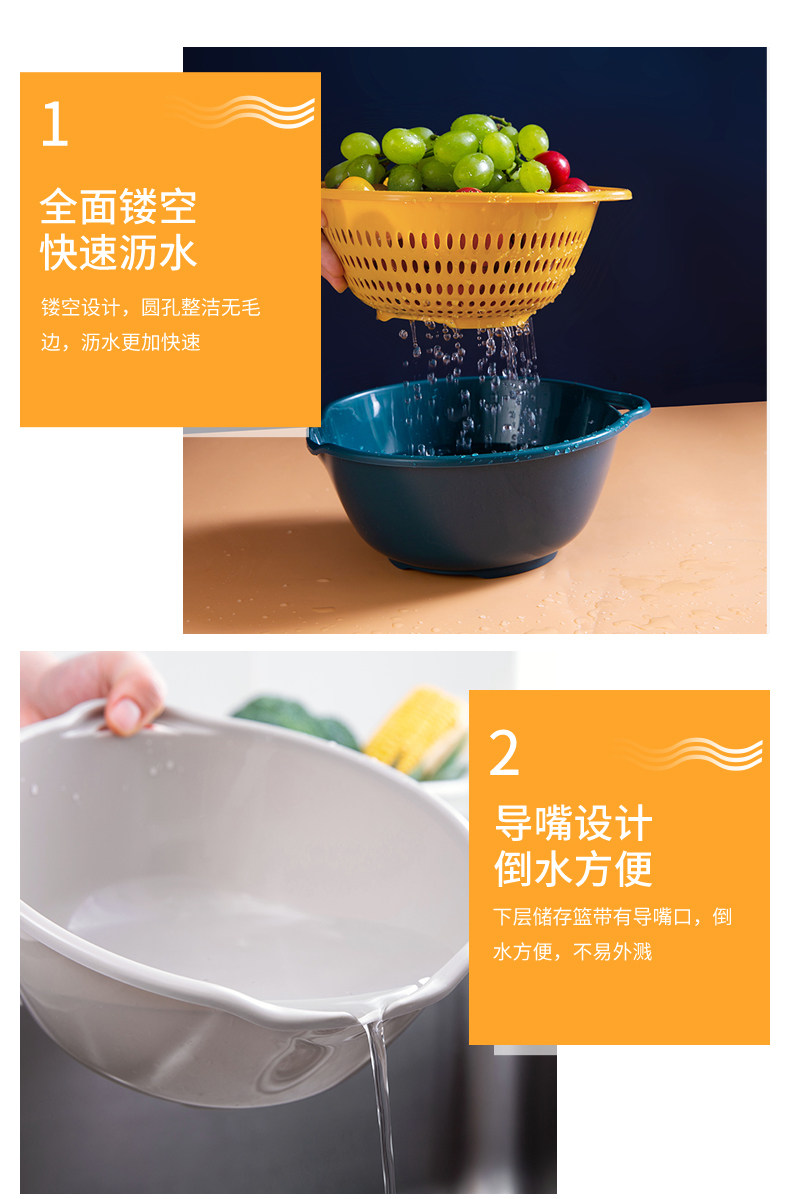 1

全面镂空
快速沥水

镂空设计，圆孔整洁无毛边，沥水更加快速

2

导嘴设计
倒水方便

下层储存篮带有导嘴口，倒水方便，不易外溅