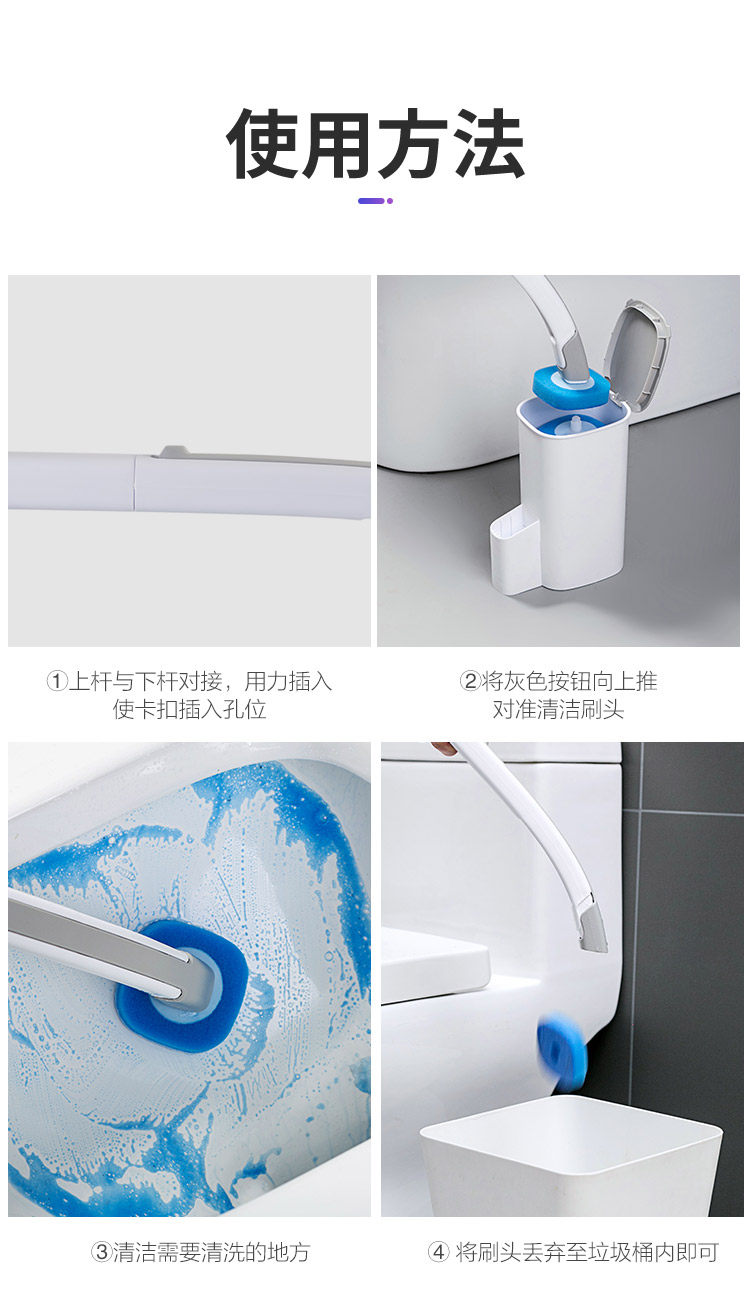 使用方法

①上杆与下杆对接，用力插入使卡扣插入孔位

②将灰色按钮向上推对准清洁刷头

③清洁需要清洗的地方

④ 将刷头丢弃至垃圾桶内即可