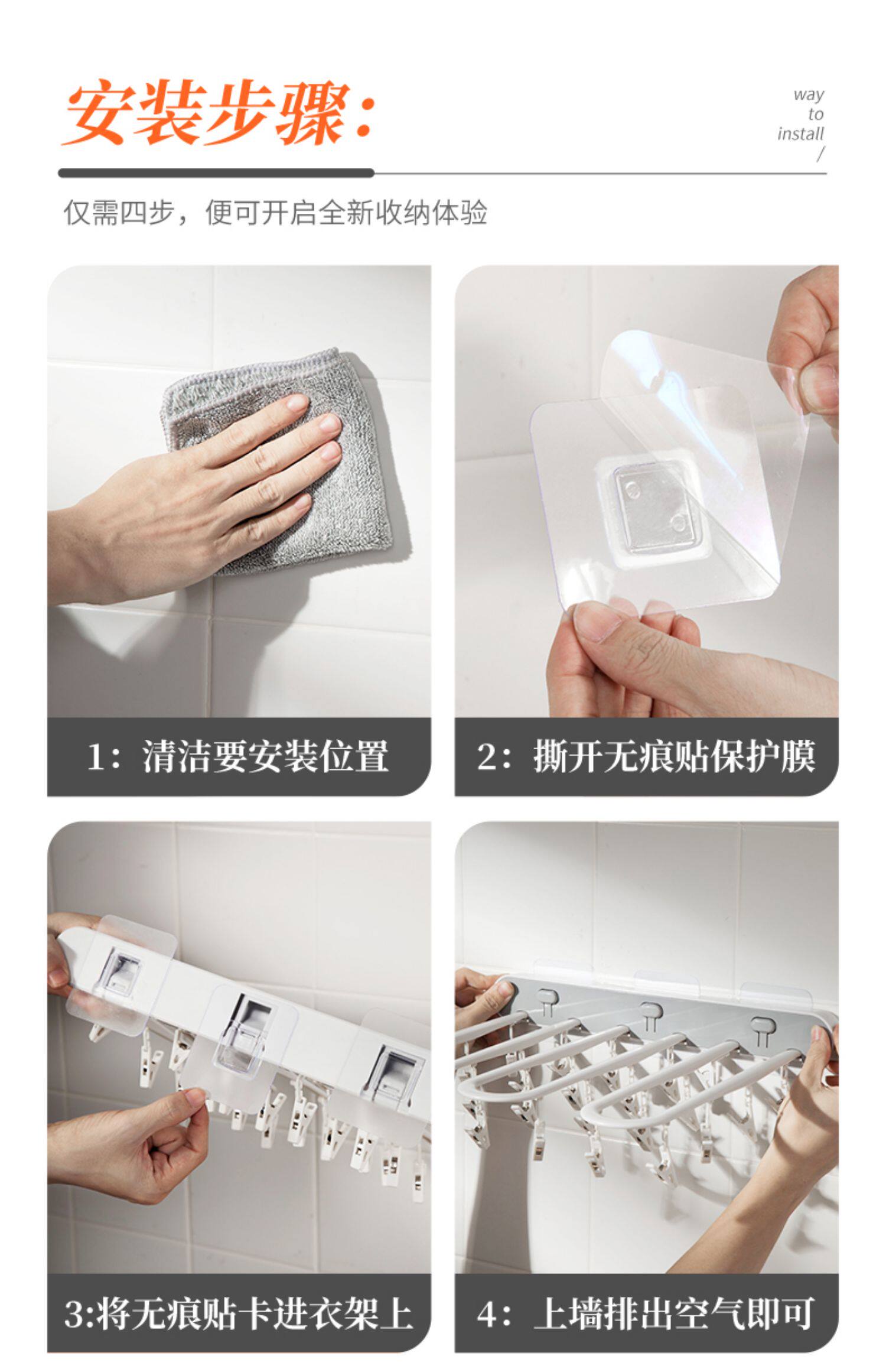 安装步骤:

way
to
install
/

仅需四步，便可开启全新收纳体验

1：清洁要安装位置

2：撕开无痕贴保护膜

3:将无痕贴卡进衣架上

4：上墙排出空气即可