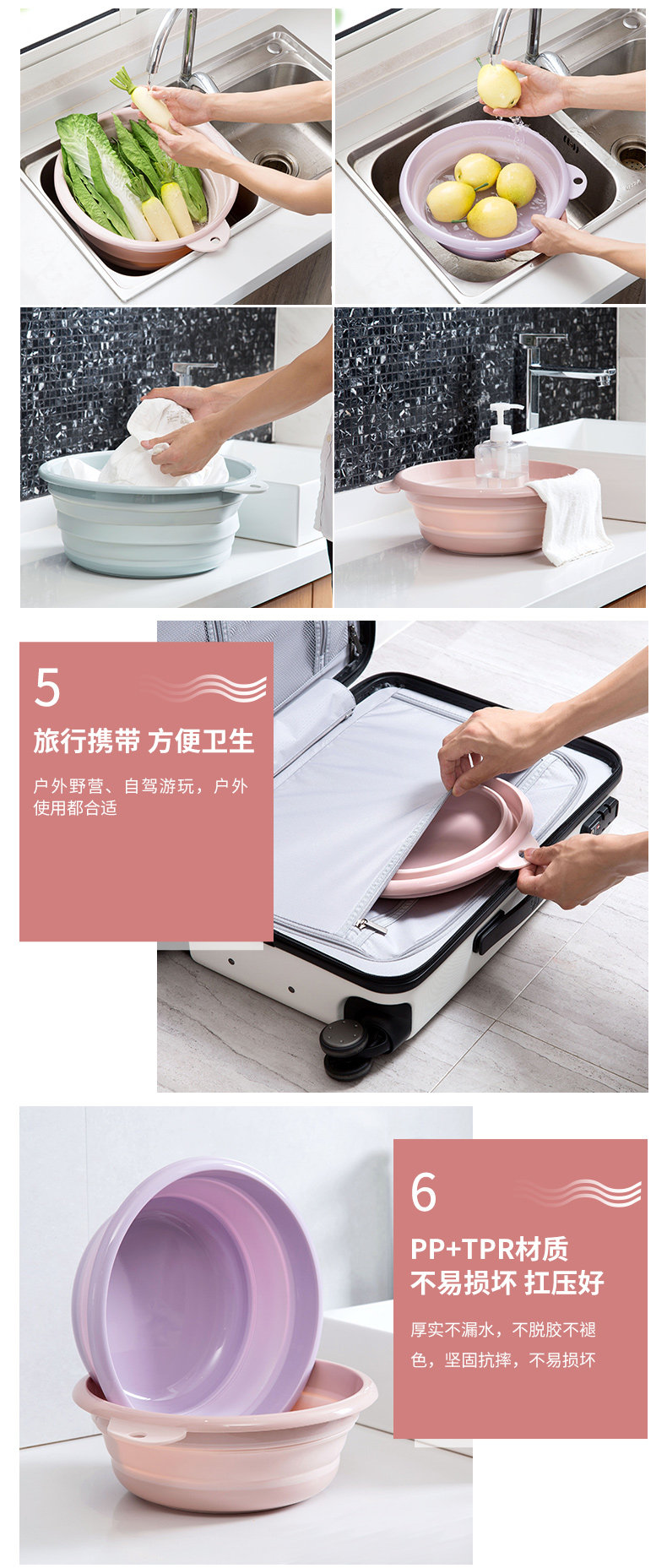 5

旅行携带 方便卫生

户外野营、自驾游玩，户外使用都合适

6

PP+TPR材质
不易损坏 扛压好

厚实不漏水，不脱胶不褪色，坚固抗摔，不易损坏