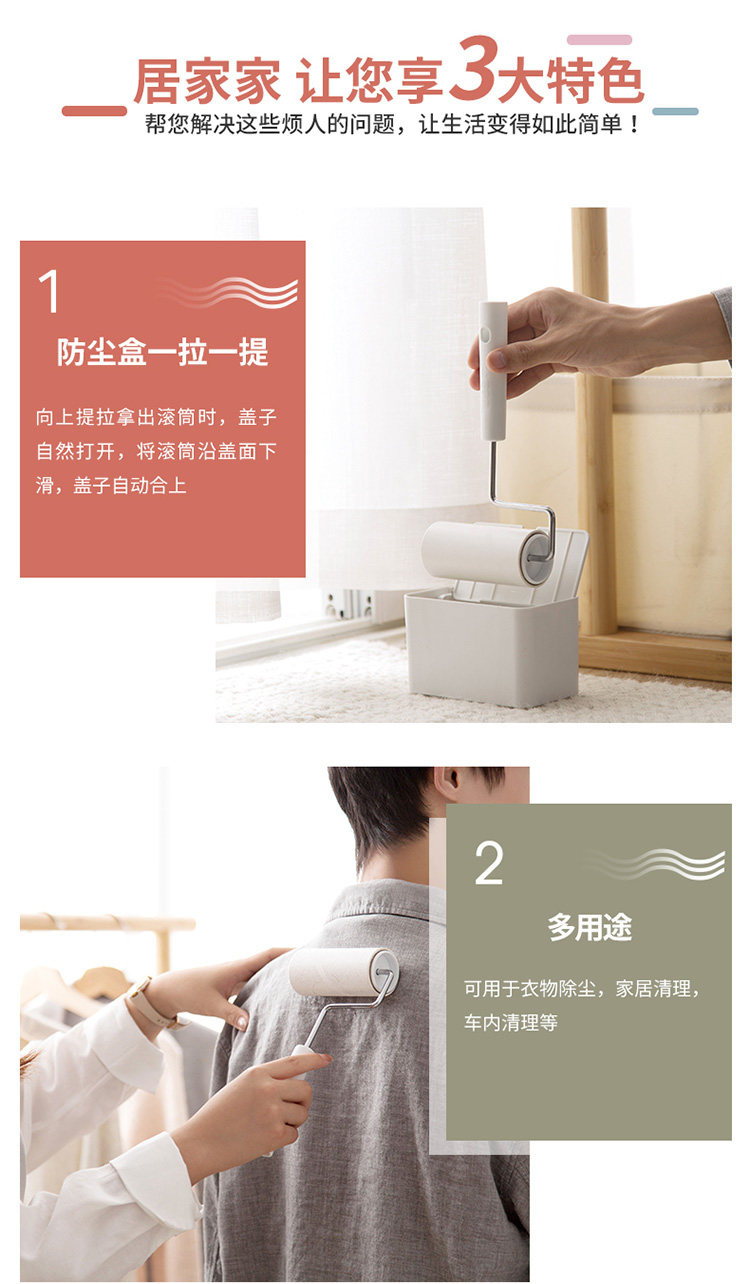 居家家 让您享3大特色
帮您解决这些烦人的问题，让生活变得如此简单！

1
防尘盒一拉一提
向上提拉拿出滚筒时，盖子自然打开，将滚筒沿盖面下滑，盖子自动合上

2
多用途
可用于衣物除尘，家居清理，车内清理等