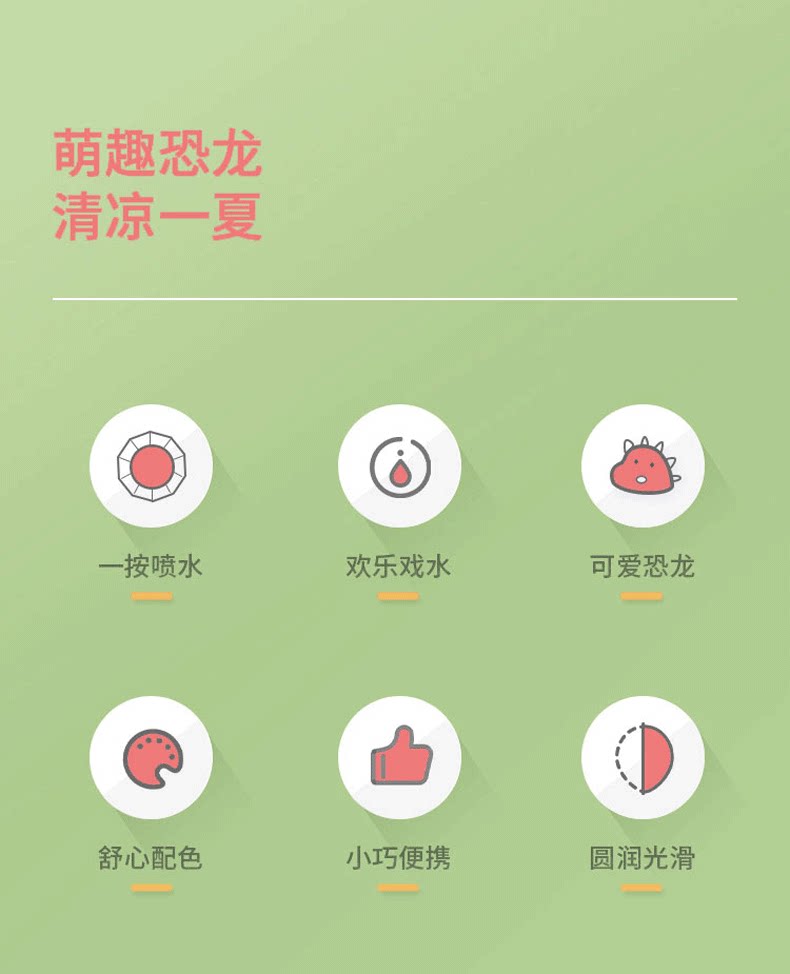 萌趣恐龙
清凉一夏

一按喷水

欢乐戏水

可爱恐龙

舒心配色

小巧便携

圆润光滑