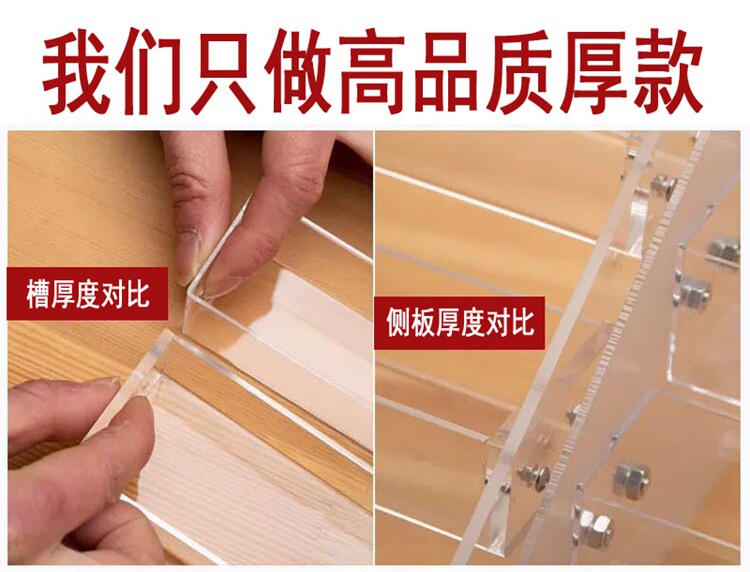 我们只做高品质厚款

槽厚度对比

侧板厚度对比