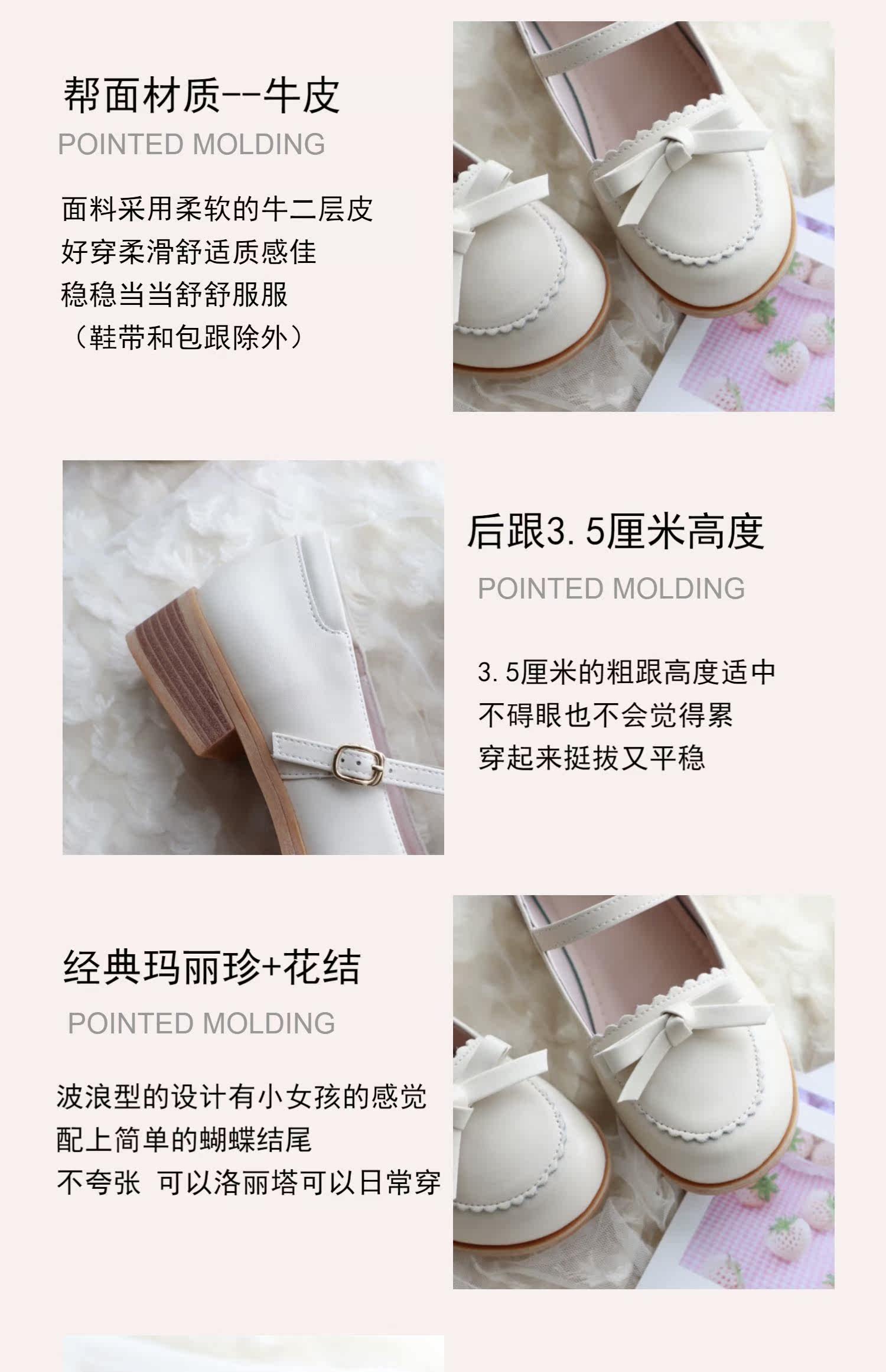 帮面材质--牛皮
POINTED MOLDING

面料采用柔软的牛二层皮
好穿柔滑舒适质感佳
稳稳当当舒舒服服
（鞋带和包跟除外）

后跟3.5厘米高度
POINTED MOLDING

3.5厘米的粗跟高度适中
不碍眼也不会觉得累
穿起来挺拔又平稳

经典玛丽珍+花结
POINTED MOLDING

波浪型的设计有小女孩的感觉
配上简单的蝴蝶结尾
不夸张 可以洛丽塔可以日常穿