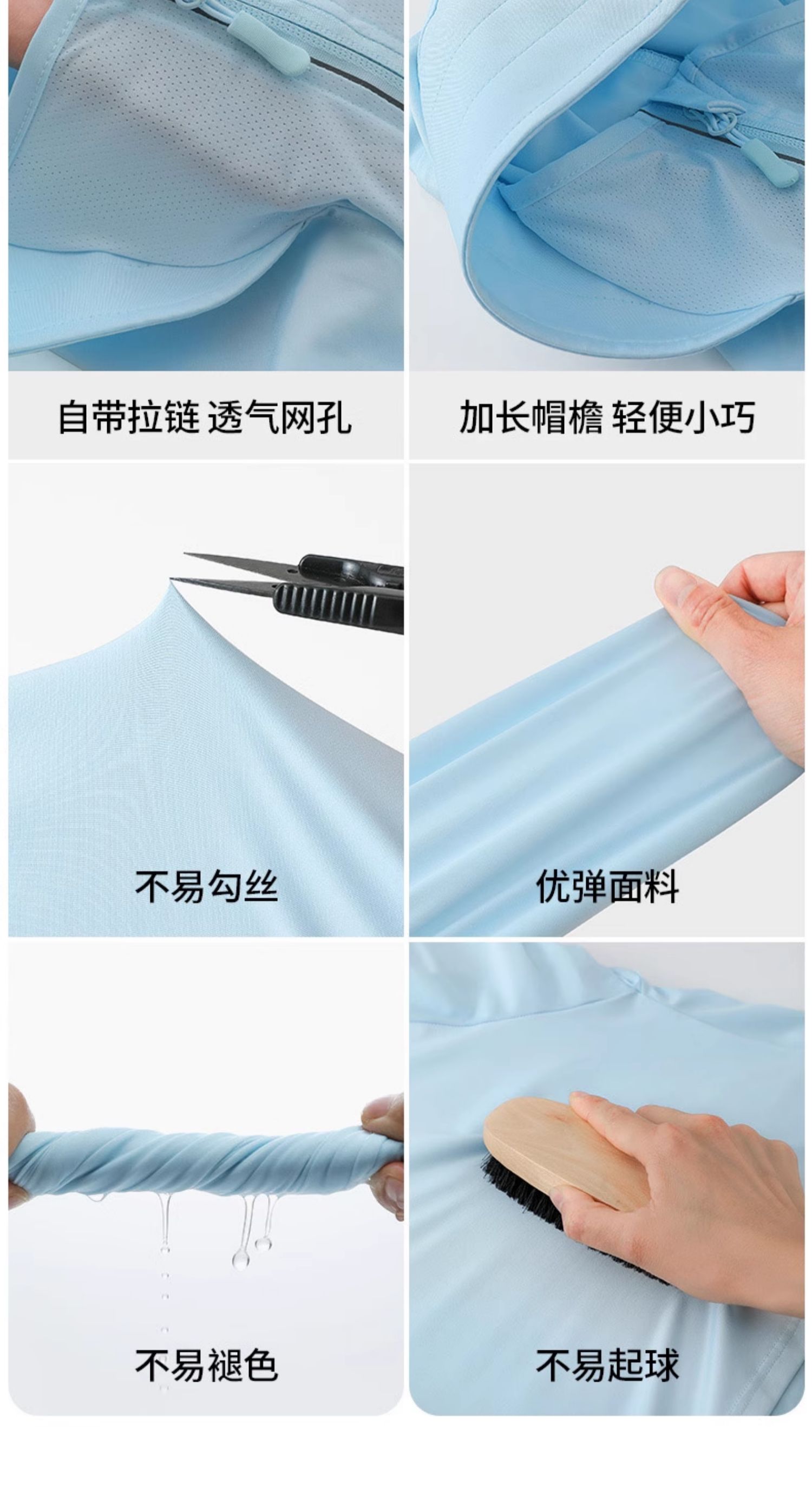 自带拉链 透气网孔

加长帽檐 轻便小巧

不易勾丝

优弹面料

不易褪色

不易起球