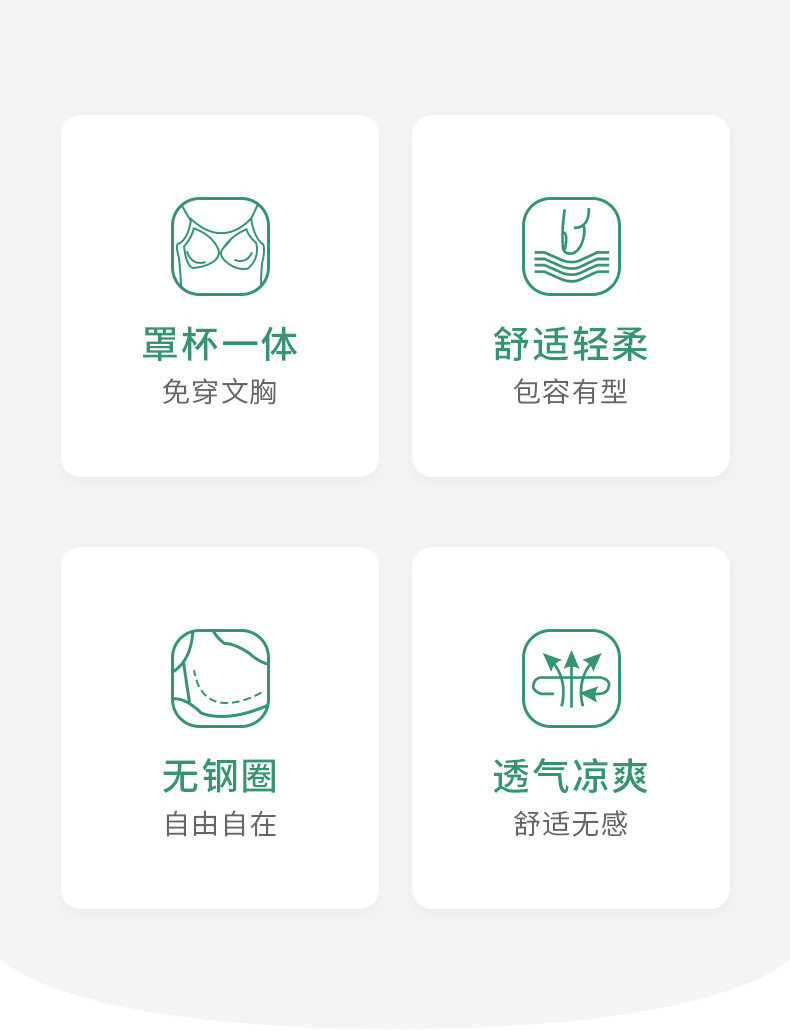 罩杯一体
免穿文胸

舒适轻柔
包容有型

无钢圈
自由自在

透气凉爽
舒适无感