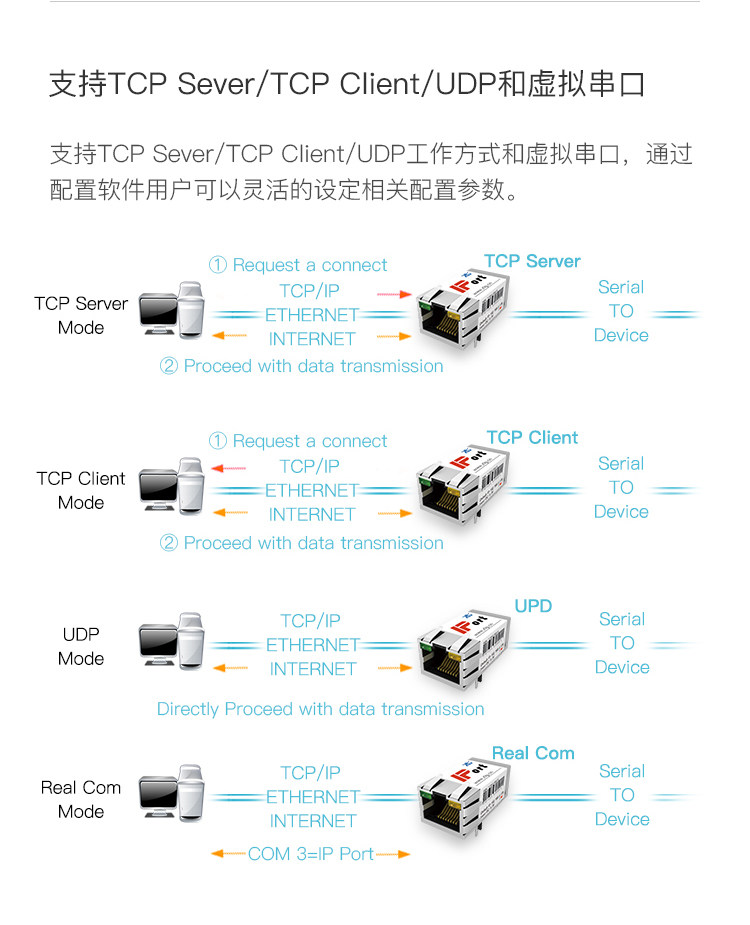 支持TCP Sever/TCP Client/UDP和虚拟串口

支持TCP Sever/TCP Client/UDP工作方式和虚拟串口，通过配置软件用户可以灵活的设定相关配置参数。

TCP Server Mode

① Request a connect

TCP/IP
ETHERNET
INTERNET

② Proceed with data transmission

TCP Server

IPort

Serial
TO
Device

TCP Client Mode

① Request a connect

TCP/IP
ETHERNET
INTERNET

② Proceed with data transmission

TCP Client

IPort

Serial
TO
Device

UDP Mode

TCP/IP
ETHERNET
INTERNET

Directly Proceed with data transmission

UPD

IPort

Serial
TO
Device

Real Com Mode

TCP/IP
ETHERNET
INTERNET

COM 3=IP Port

Real Com

IPort

Serial
TO
Device