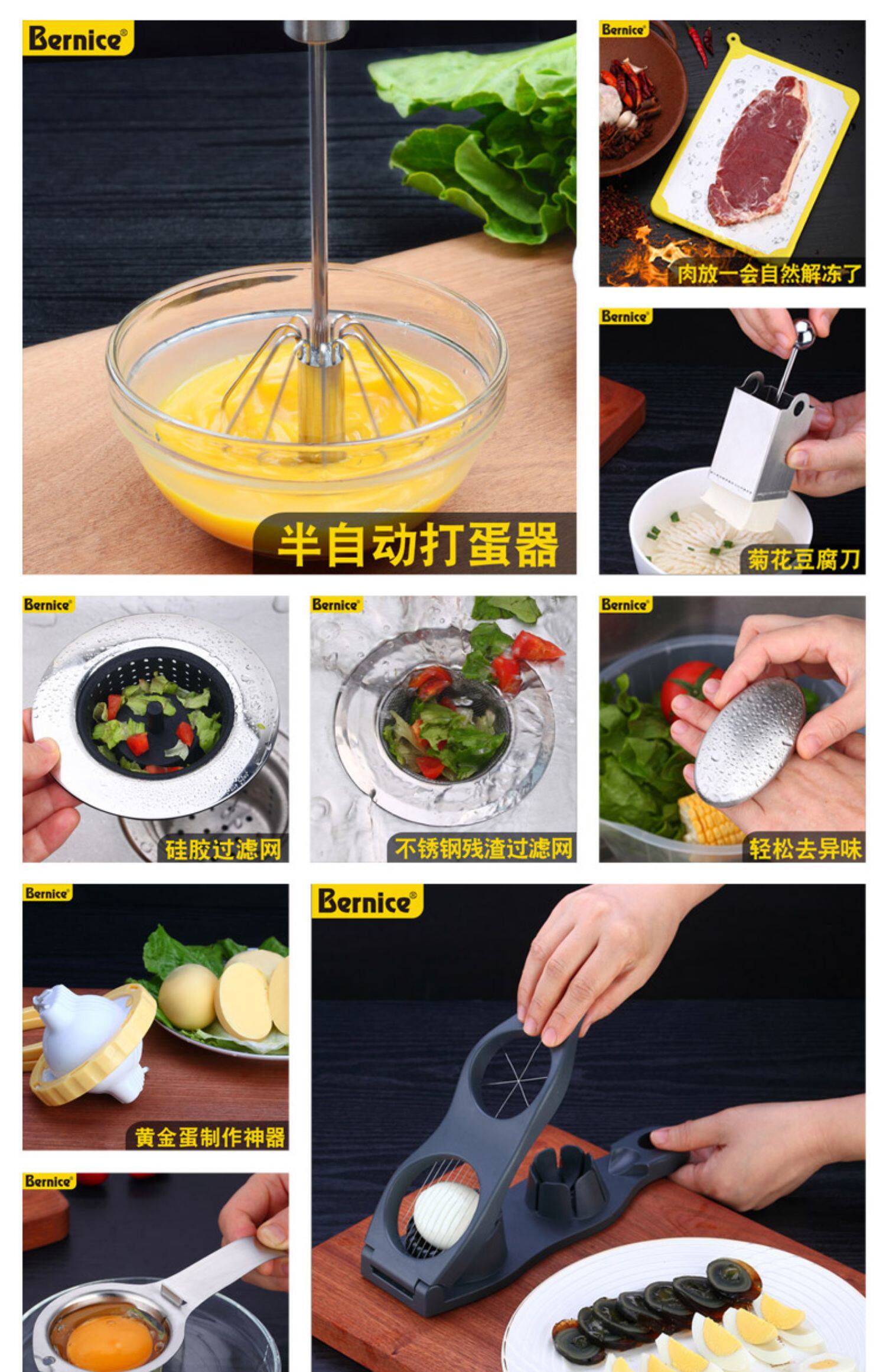 Bernice®

半自动打蛋器

Bernice®

肉放一会自然解冻了

Bernice®

菊花豆腐刀

Bernice®

硅胶过滤网

Bernice®

不锈钢残渣过滤网

Bernice®

轻松去异味

Bernice®

黄金蛋制作神器

Bernice®

Bernice®