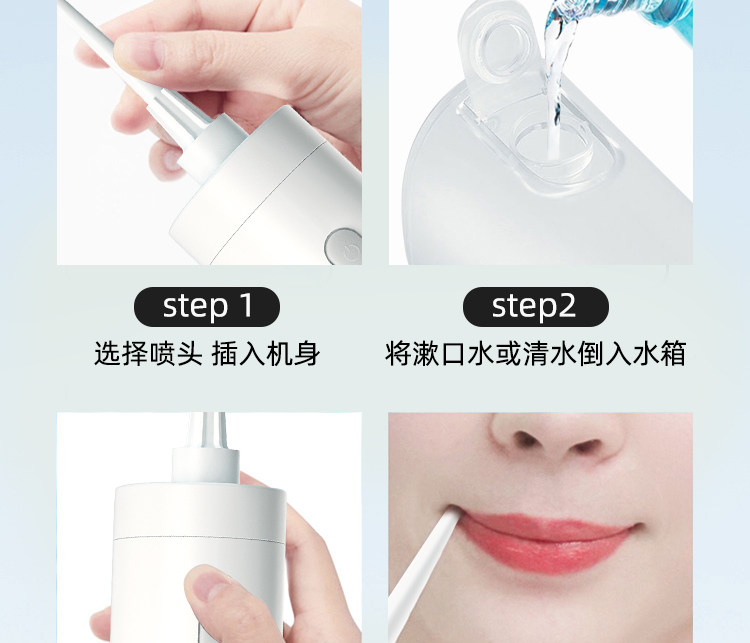 step 1
选择喷头 插入机身

step2
将漱口水或清水倒入水箱