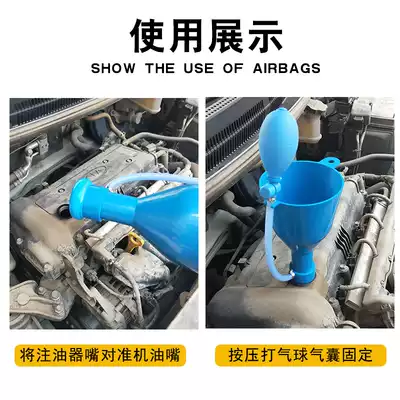 使用展示
SHOW THE USE OF AIRBAGS

将注油器嘴对准机油嘴

按压打气球气囊固定