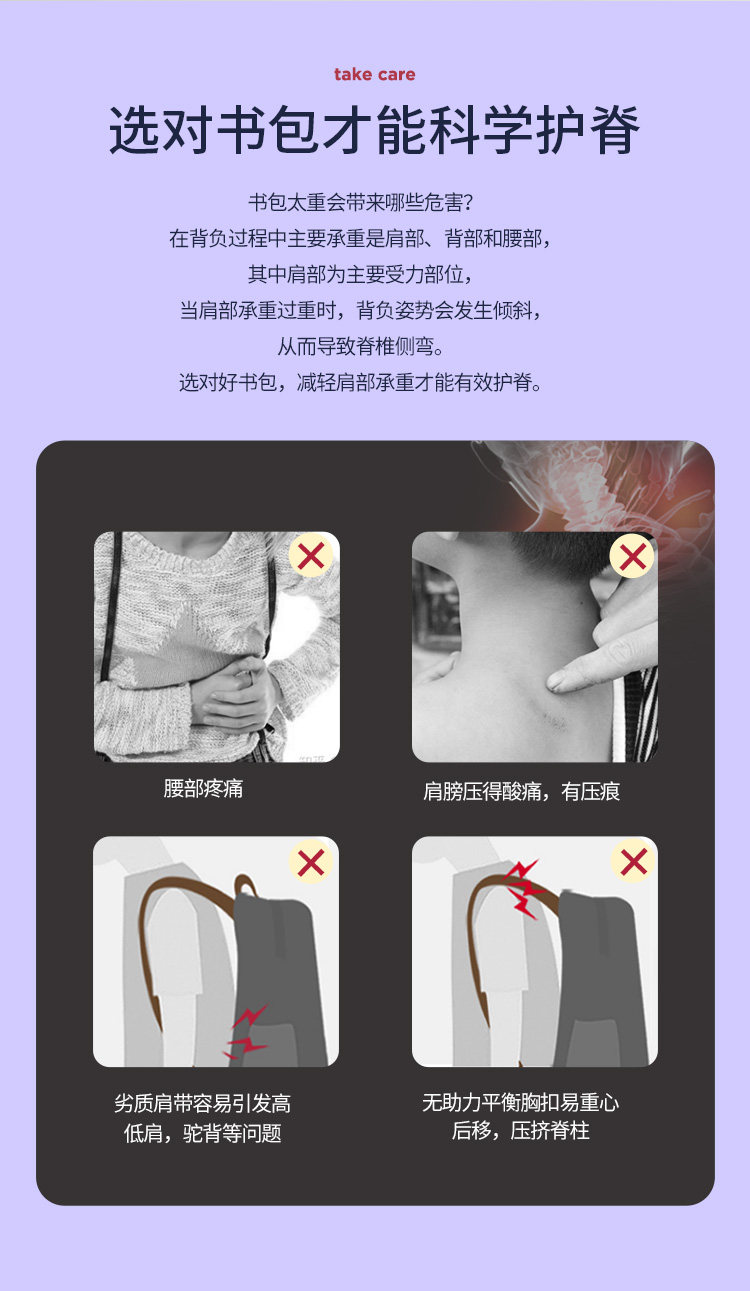 take care

选对书包才能科学护脊

书包太重会带来哪些危害?
在背负过程中主要承重是肩部、背部和腰部,
其中肩部为主要受力部位,
当肩部承重过重时,背负姿势会发生倾斜,
从而导致脊椎侧弯。
选对好书包,减轻肩部承重才能有效护脊。

腰部疼痛

肩膀压得酸痛,有压痕

劣质肩带容易引发高低肩,驼背等问题

无助力平衡胸扣易重心后移,压挤脊柱