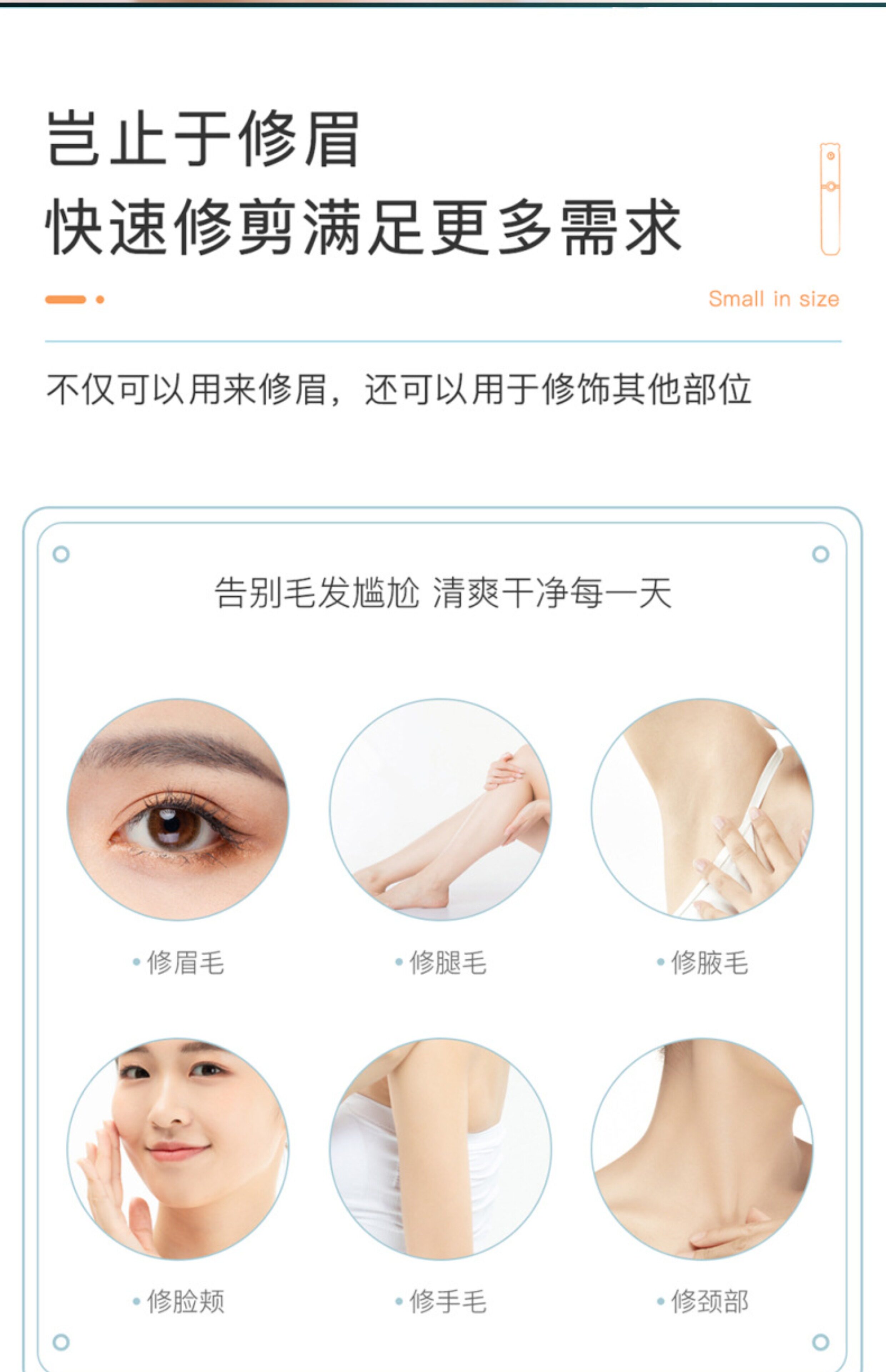 岂止于修眉
快速修剪满足更多需求

Small in size

不仅可以用来修眉，还可以用于修饰其他部位

告别毛发尴尬 清爽干净每一天

• 修眉毛
• 修腿毛
• 修腋毛

• 修脸颊
• 修手毛
• 修颈部