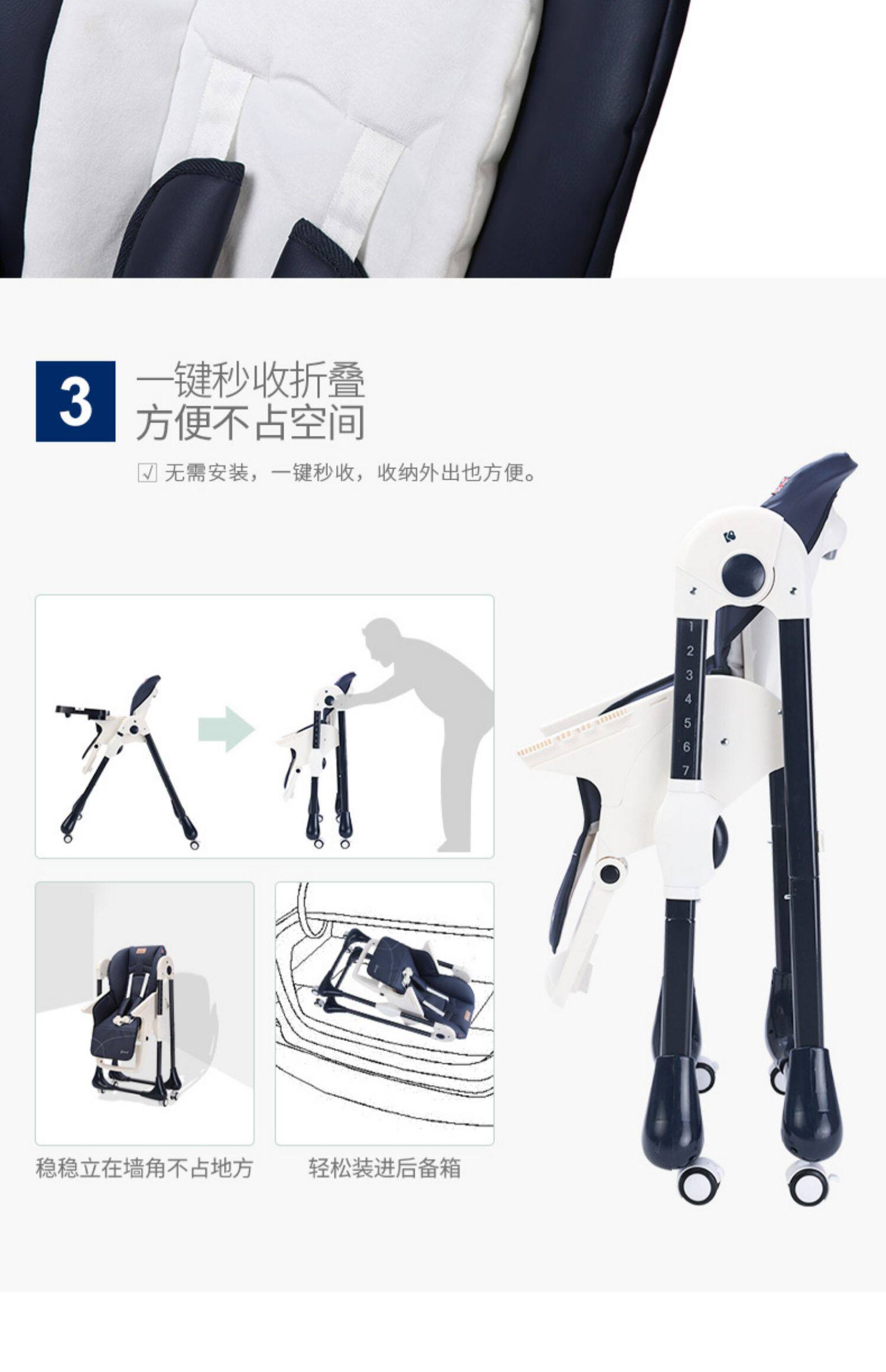 3
一键秒收折叠
方便不占空间

☑ 无需安装，一键秒收，收纳外出也方便。

1
2
3
4
5
6
7

稳稳立在墙角不占地方

轻松装进后备箱