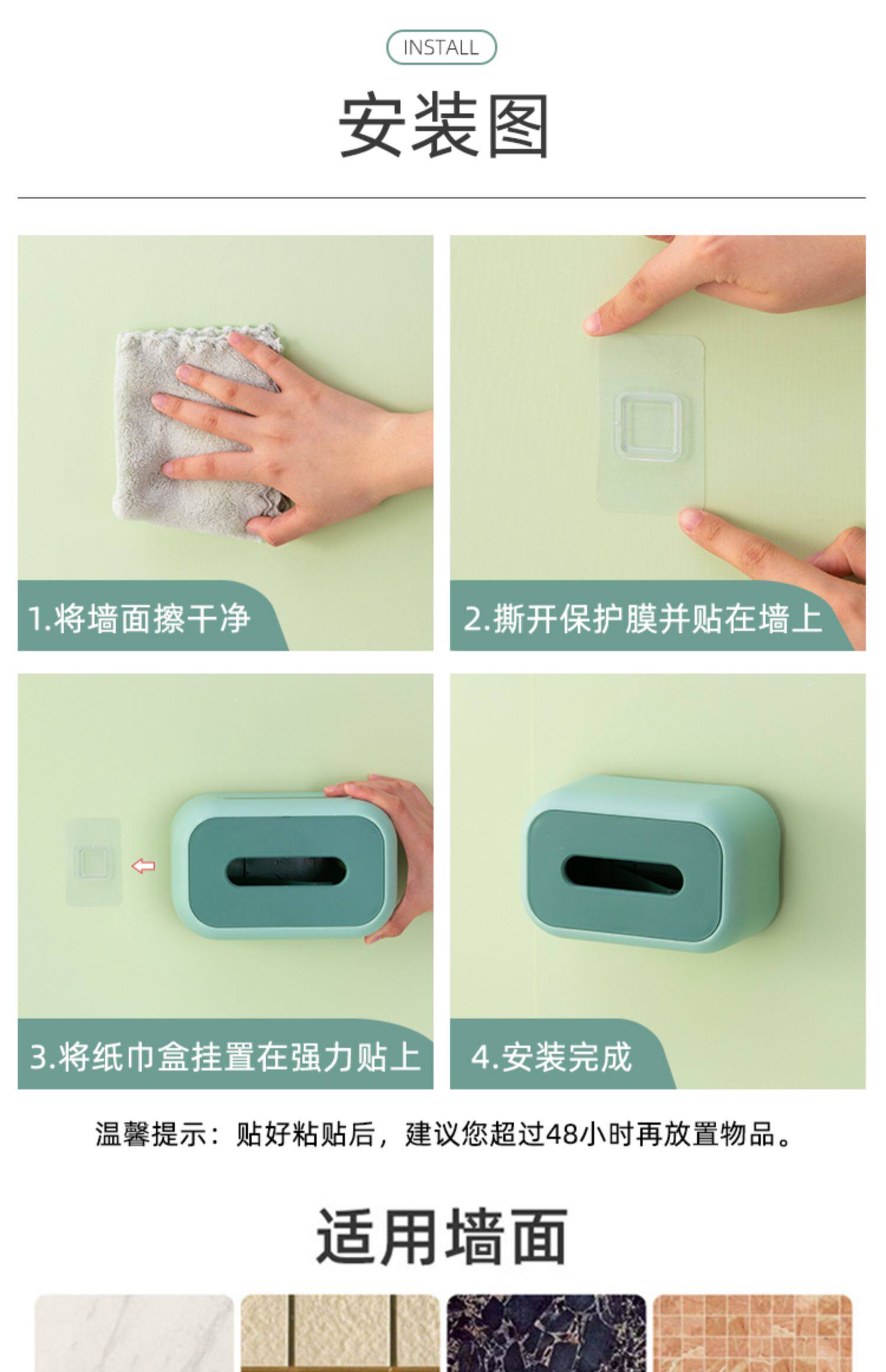 INSTALL

安装图

1.将墙面擦干净

2.撕开保护膜并贴在墙上

3.将纸巾盒挂置在强力贴上

4.安装完成

温馨提示：贴好粘贴后，建议您超过48小时再放置物品。

适用墙面