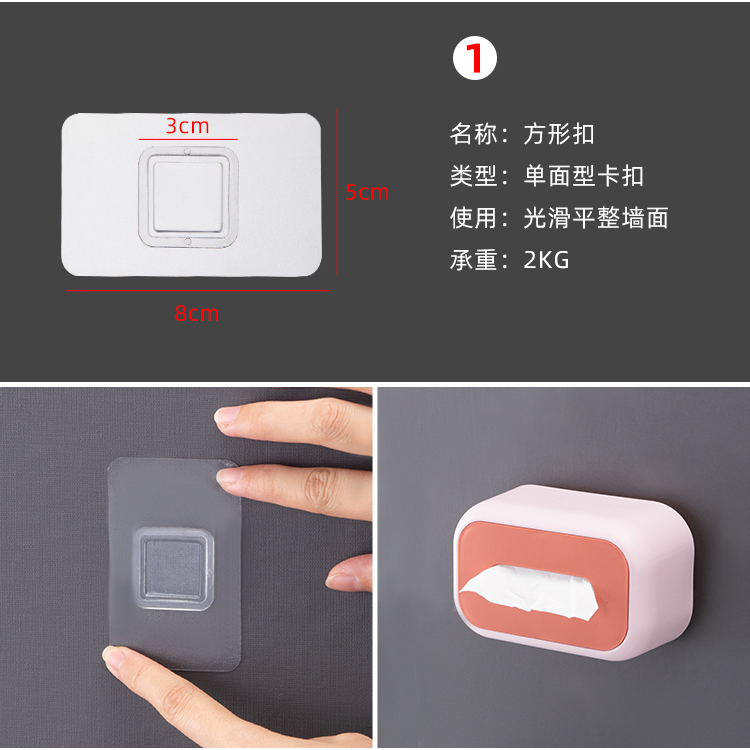 3cm

5cm

8cm

1

名称：方形扣

类型：单面型卡扣

使用：光滑平整墙面

承重：2KG