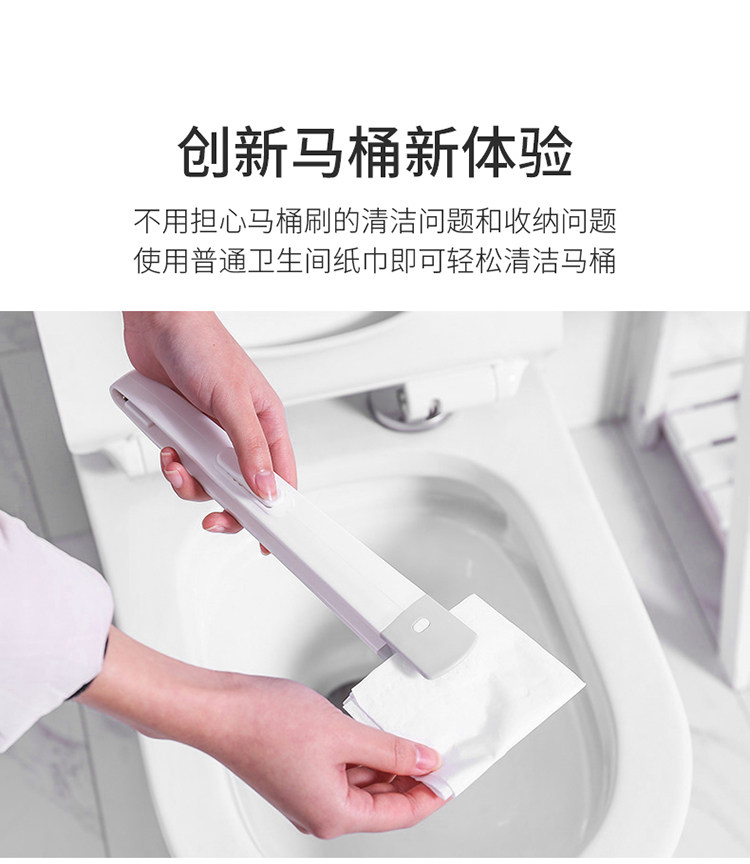 创新马桶新体验

不用担心马桶刷的清洁问题和收纳问题
使用普通卫生间纸巾即可轻松清洁马桶