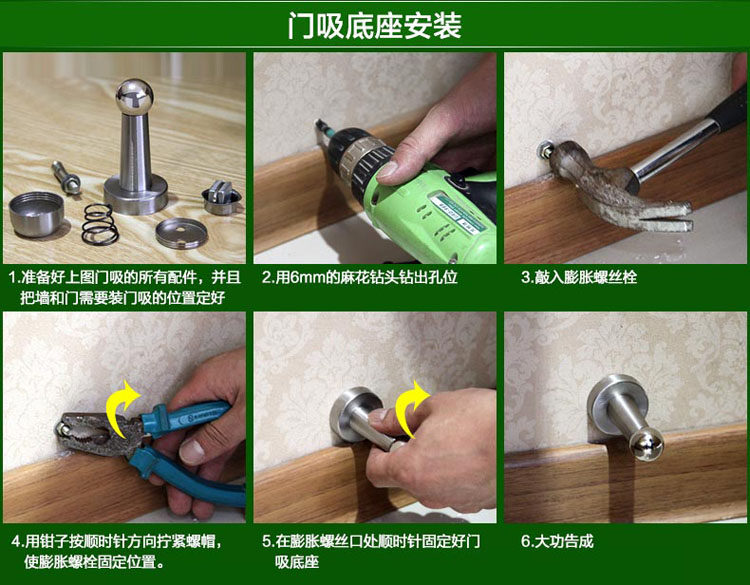 门吸底座安装

1.准备好上图门吸的所有配件，并且把墙和门需要装门吸的位置定好

2.用6mm的麻花钻头钻出孔位

3.敲入膨胀螺丝栓

4.用钳子按顺时针方向拧紧螺帽，使膨胀螺栓固定位置。

5.在膨胀螺丝口处顺时针固定好门吸底座

6.大功告成