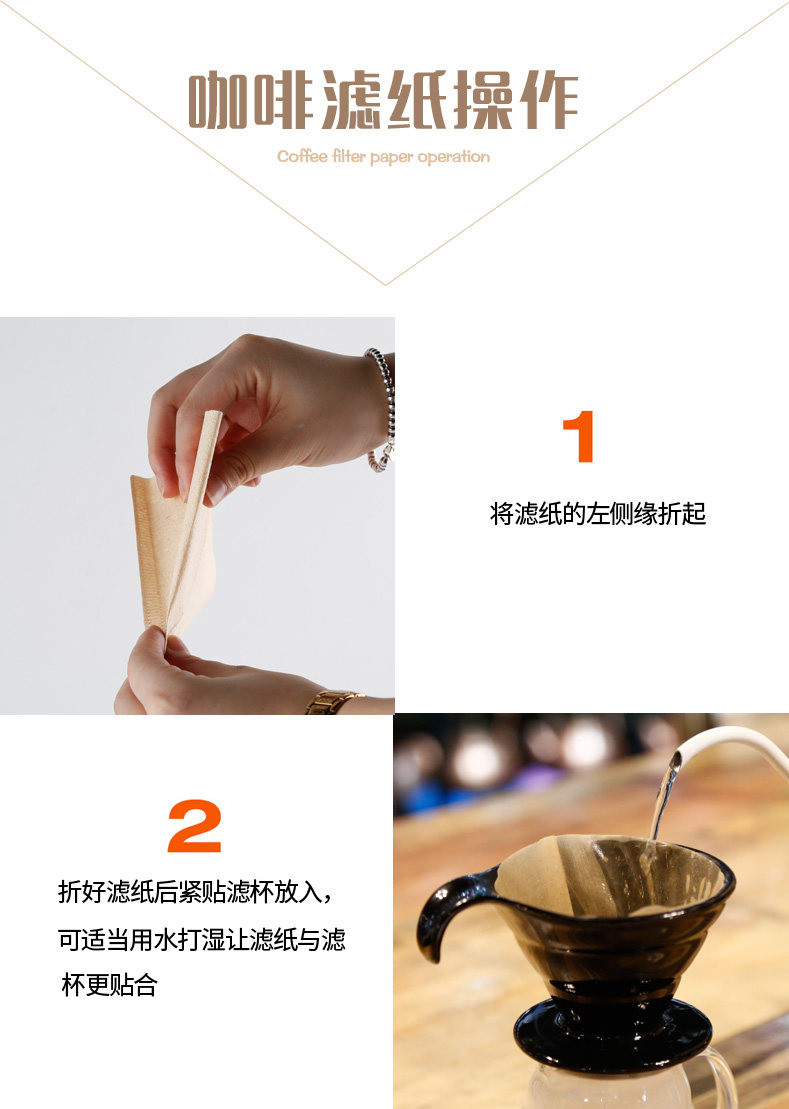 咖啡滤纸操作

Coffee filter paper operation

1

将滤纸的左侧缘折起

2

折好滤纸后紧贴滤杯放入，可适当用水打湿让滤纸与滤杯更贴合