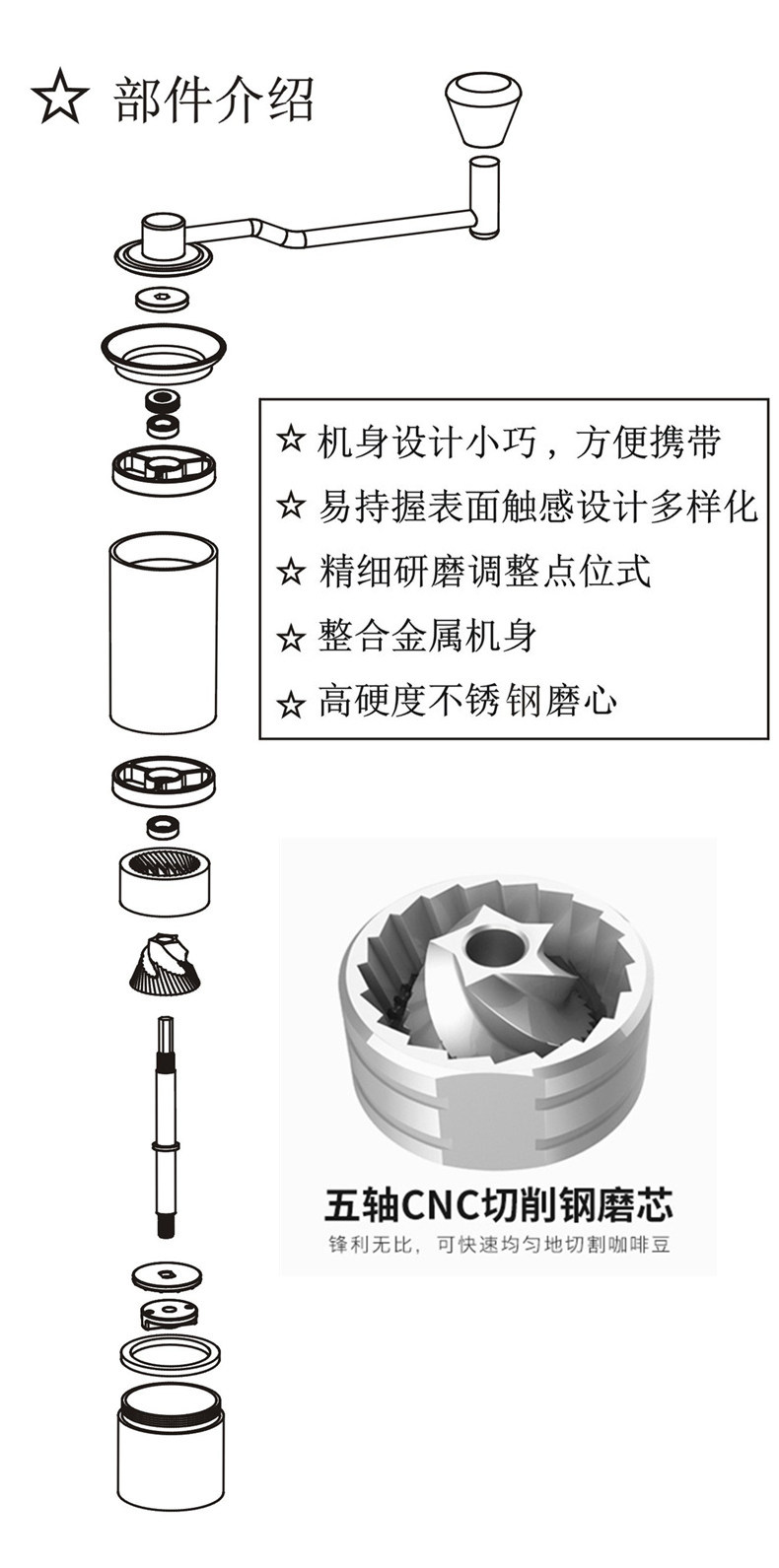 ☆ 部件介绍

☆ 机身设计小巧，方便携带
☆ 易持握表面触感设计多样化
☆ 精细研磨调整点位式
☆ 整合金属机身
☆ 高硬度不锈钢磨心

五轴CNC切削钢磨芯
锋利无比，可快速均匀地切割咖啡豆