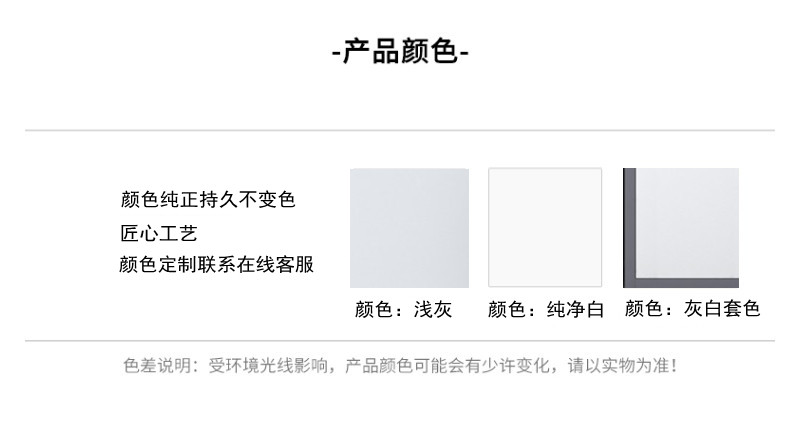 -产品颜色-

颜色纯正持久不变色
匠心工艺
颜色定制联系在线客服

颜色：浅灰

颜色：纯净白

颜色：灰白套色

色差说明：受环境光线影响，产品颜色可能会有少许变化，请以实物为准！